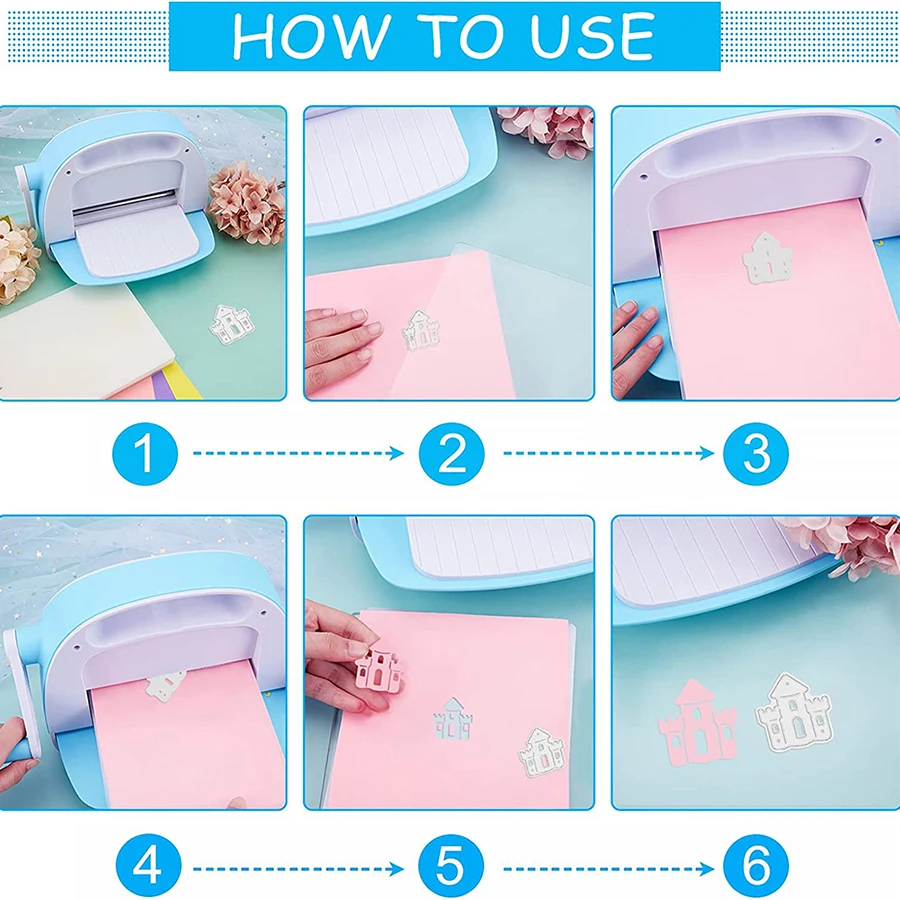 HOW TO USE

1

2

3

4

5

6