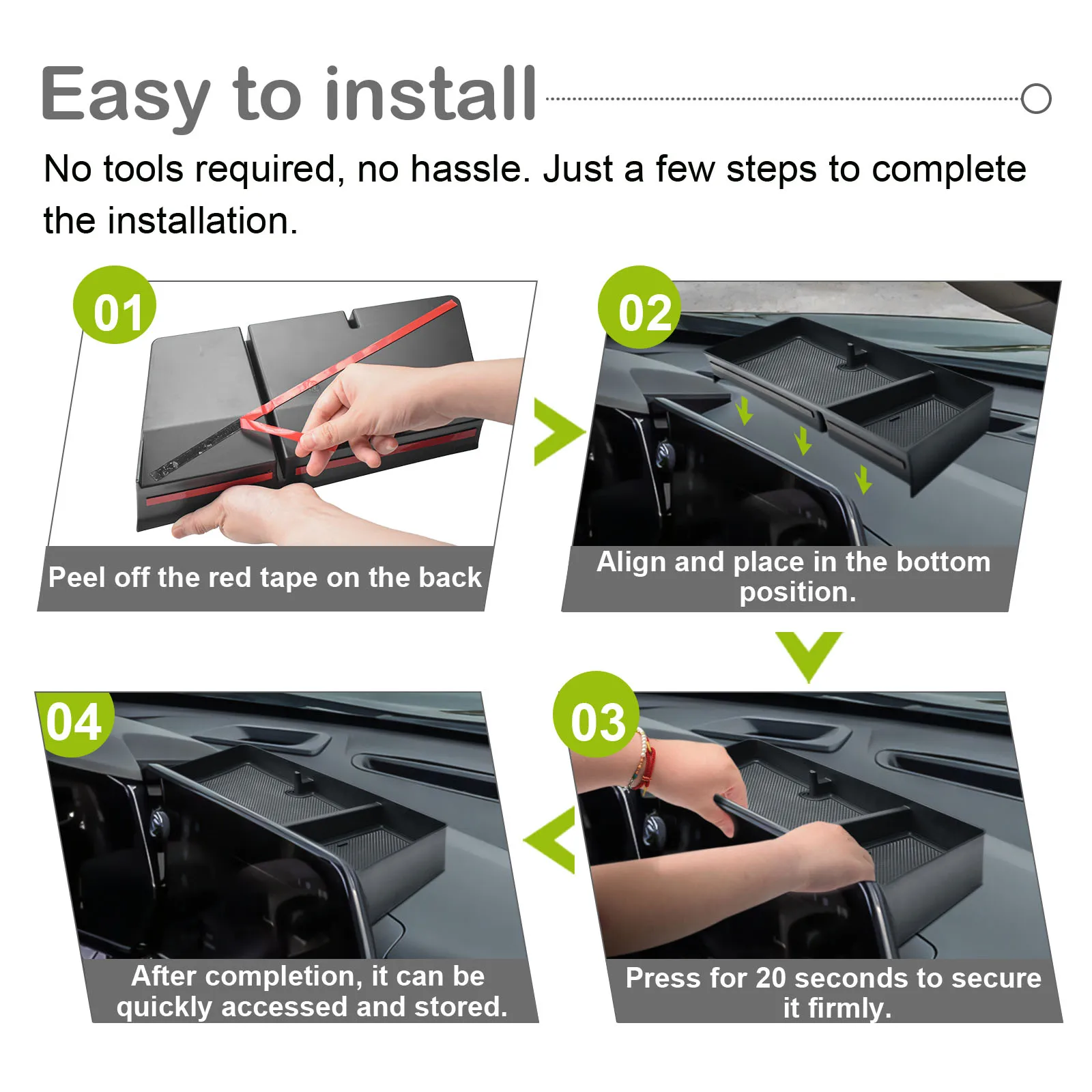 Easy to install

No tools required, no hassle. Just a few steps to complete the installation.

01

Peel off the red tape on the back

02

Align and place in the bottom position.

03

Press for 20 seconds to secure it firmly.

04

After completion, it can be quickly accessed and stored.