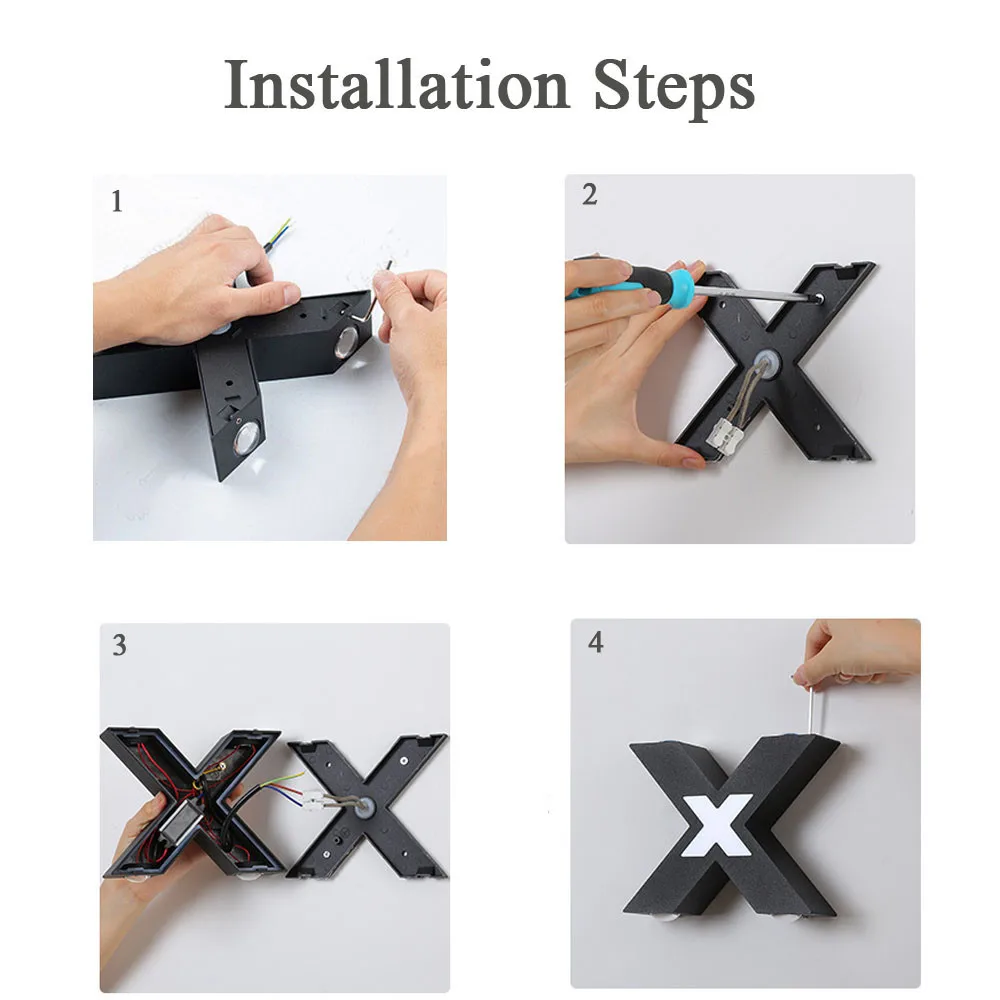 Installation Steps

1

2

3

4