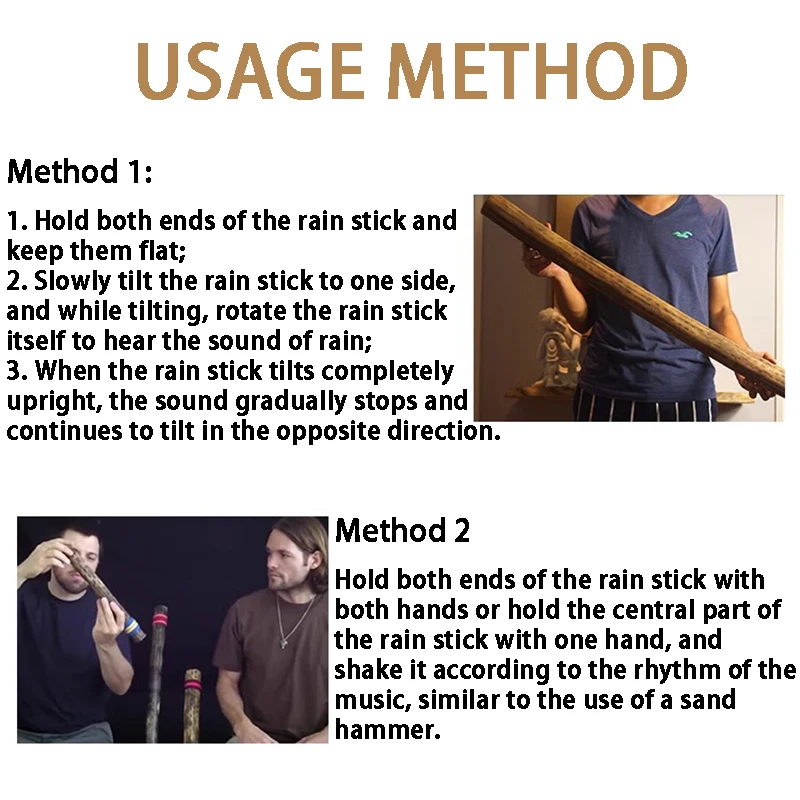 USAGE METHOD

Method 1:

1. Hold both ends of the rain stick and keep them flat;
2. Slowly tilt the rain stick to one side, and while tilting, rotate the rain stick itself to hear the sound of rain;
3. When the rain stick tilts completely upright, the sound gradually stops and continues to tilt in the opposite direction.

Method 2

Hold both ends of the rain stick with both hands or hold the central part of the rain stick with one hand, and shake it according to the rhythm of the music, similar to the use of a sand hammer.