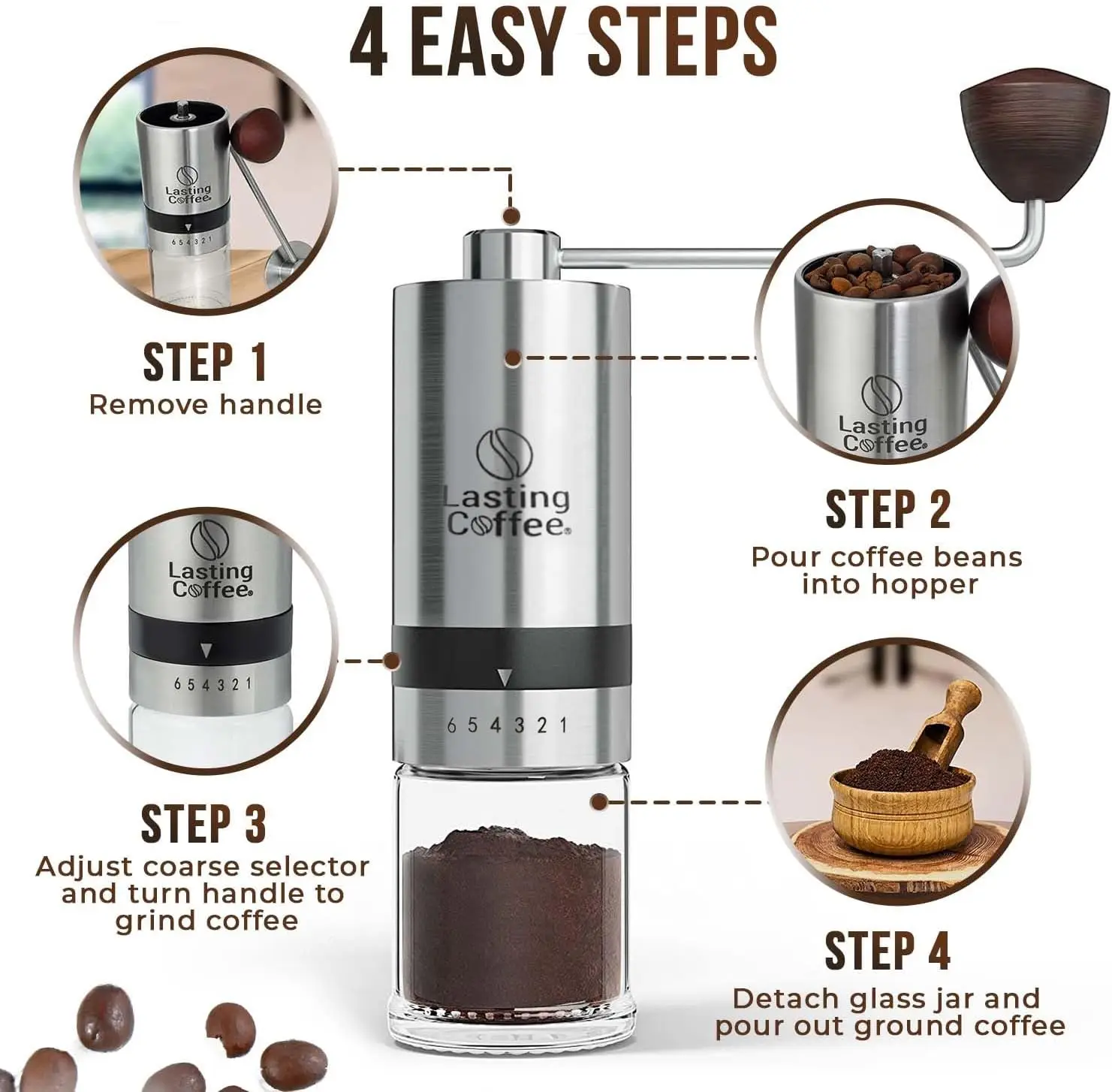 4 EASY STEPS

Lasting Coffee

6 5 4 3 2 1

STEP 1
Remove handle

Lasting Coffee

STEP 2
Pour coffee beans into hopper

Lasting Coffee

6 5 4 3 2 1

Lasting Coffee

6 5 4 3 2 1

STEP 3
Adjust coarse selector and turn handle to grind coffee

STEP 4
Detach glass jar and pour out ground coffee