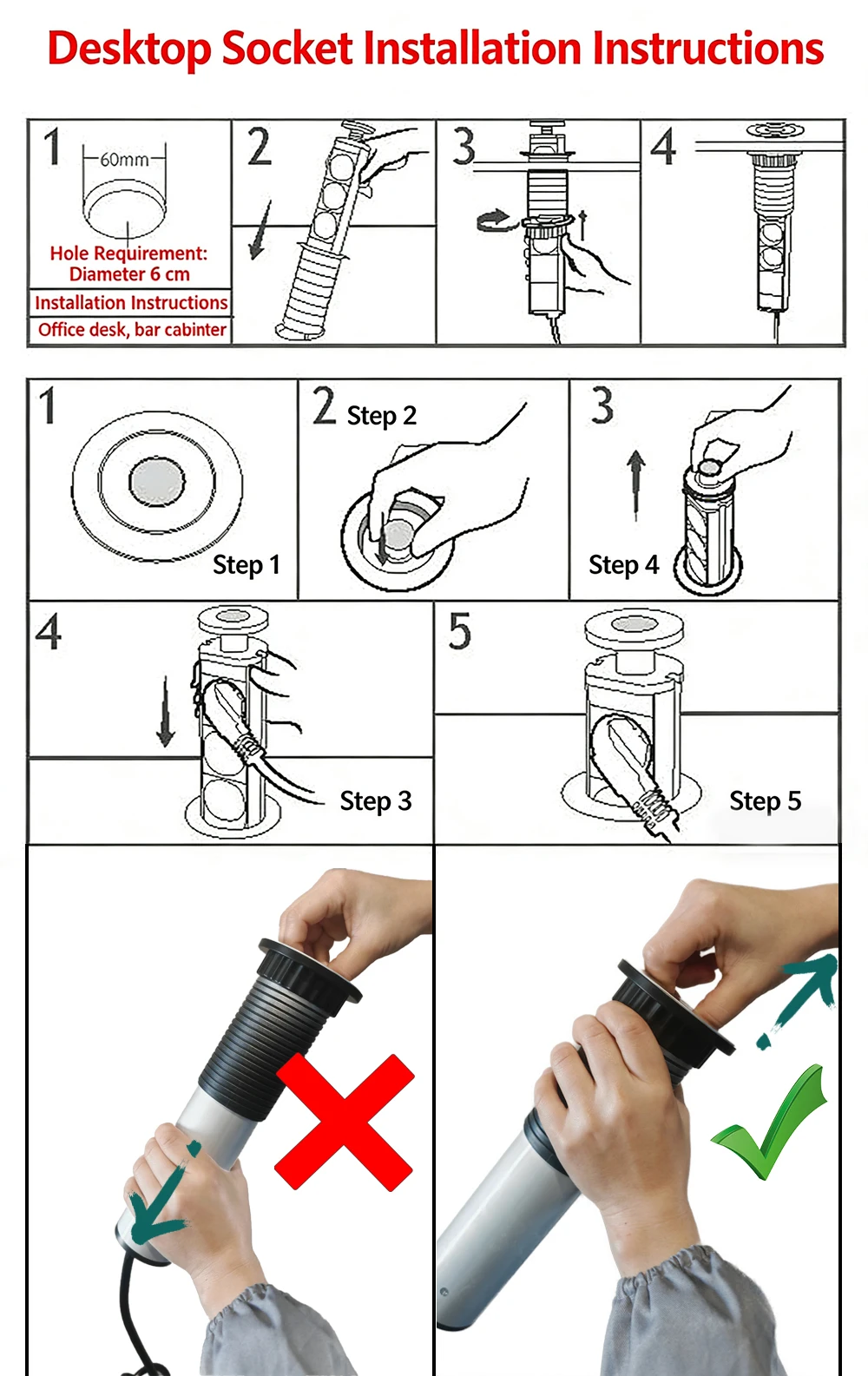 Desktop Socket Installation Instructions

1
60mm
Hole Requirement: Diameter 6 cm
Installation Instructions
Office desk, bar cabinter

2

3

4

1
Step 1

2 Step 2

3
Step 4

4
Step 3

5
Step 5