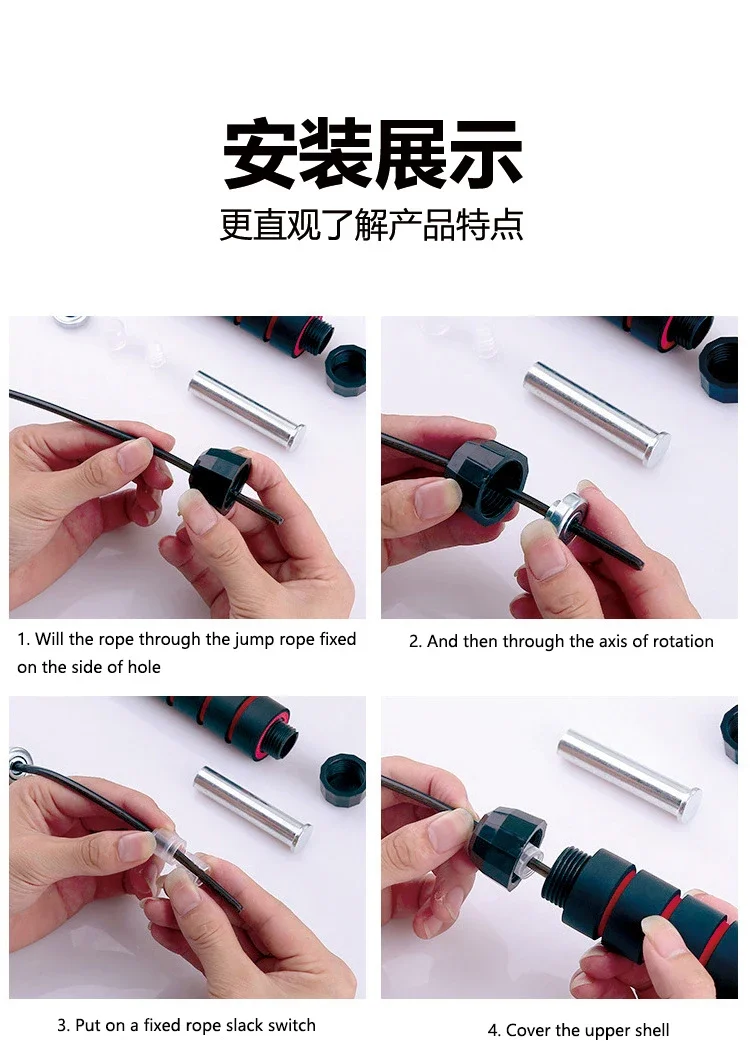 安装展示

更直观了解产品特点

1. Will the rope through the jump rope fixed on the side of hole

2. And then through the axis of rotation

3. Put on a fixed rope slack switch

4. Cover the upper shell