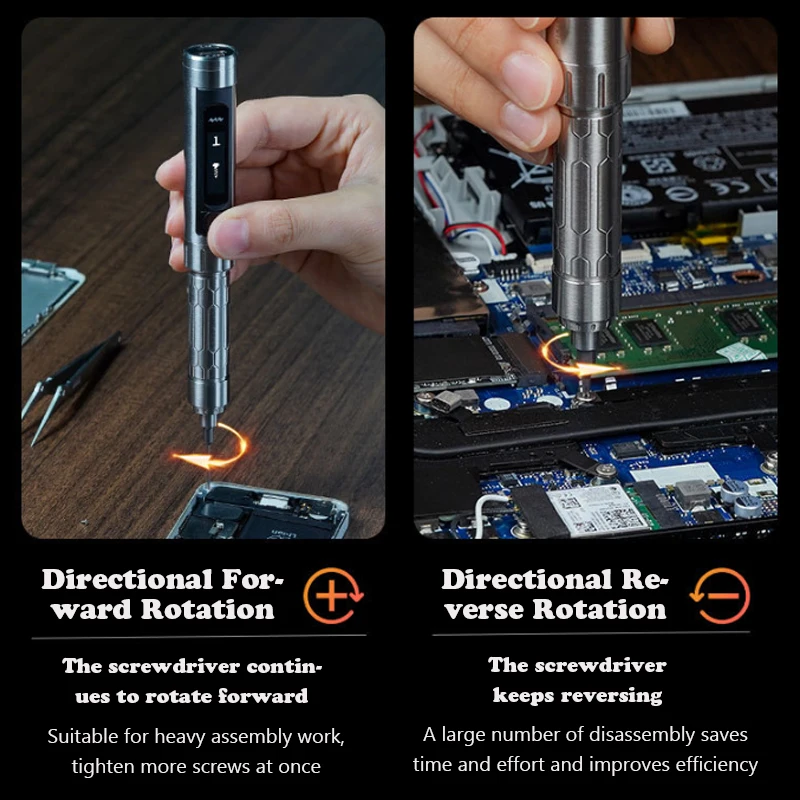 1

Directional Forward Rotation

The screwdriver continues to rotate forward

Suitable for heavy assembly work, tighten more screws at once

Directional Reverse Rotation

The screwdriver keeps reversing

A large number of disassembly saves time and effort and improves efficiency