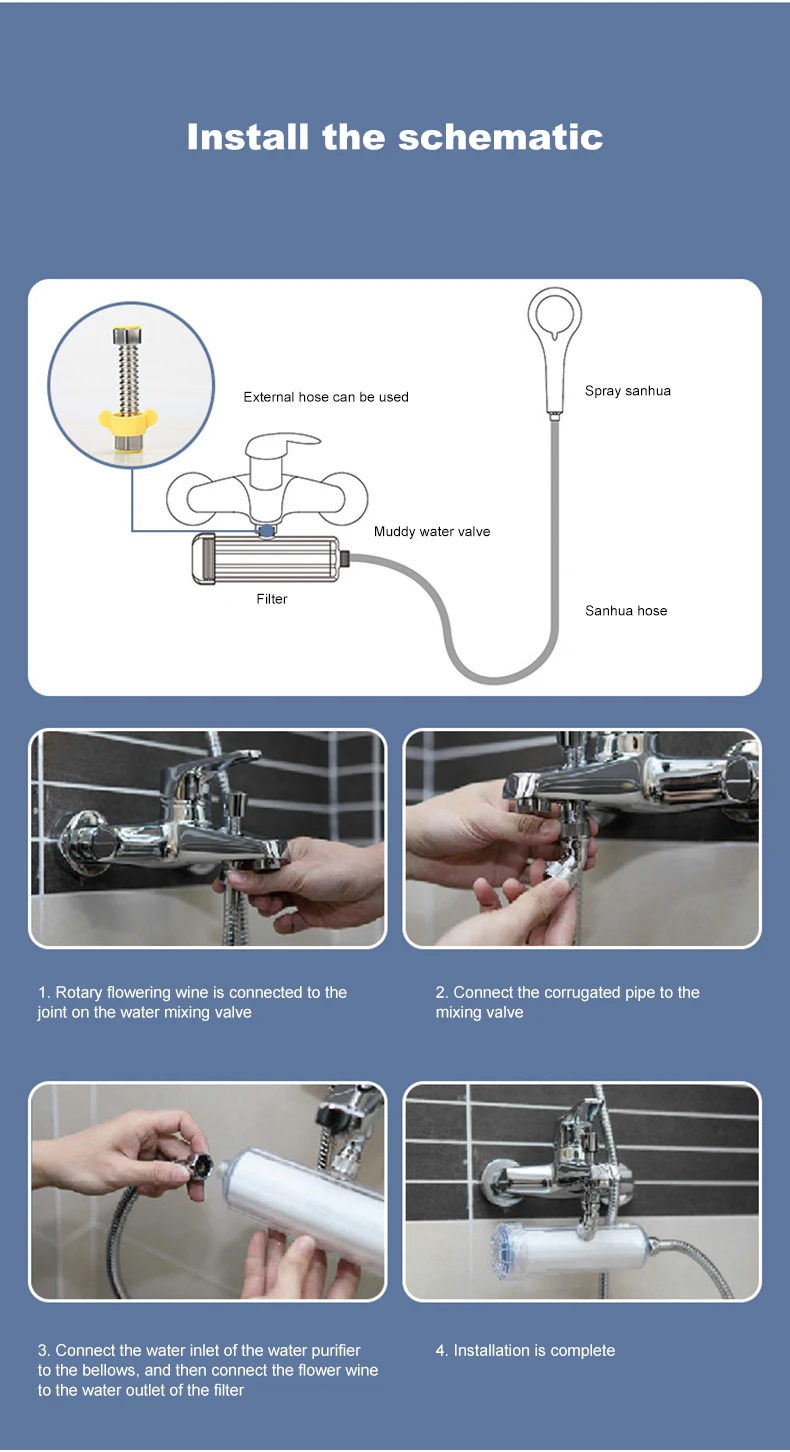 Install the schematic

External hose can be used

Spray sanhua

Muddy water valve

Filter

Sanhua hose

1. Rotary flowering wine is connected to the joint on the water mixing valve

2. Connect the corrugated pipe to the mixing valve

3. Connect the water inlet of the water purifier to the bellows, and then connect the flower wine to the water outlet of the filter

4. Installation is complete