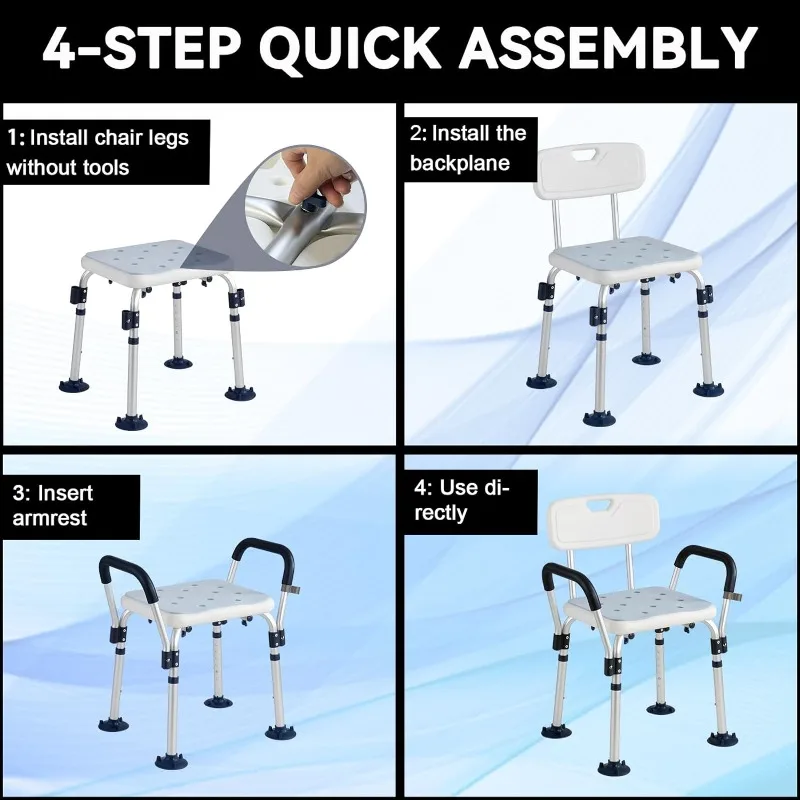 4-STEP QUICK ASSEMBLY

1: Install chair legs without tools

2: Install the backplane

3: Insert armrest

4: Use directly