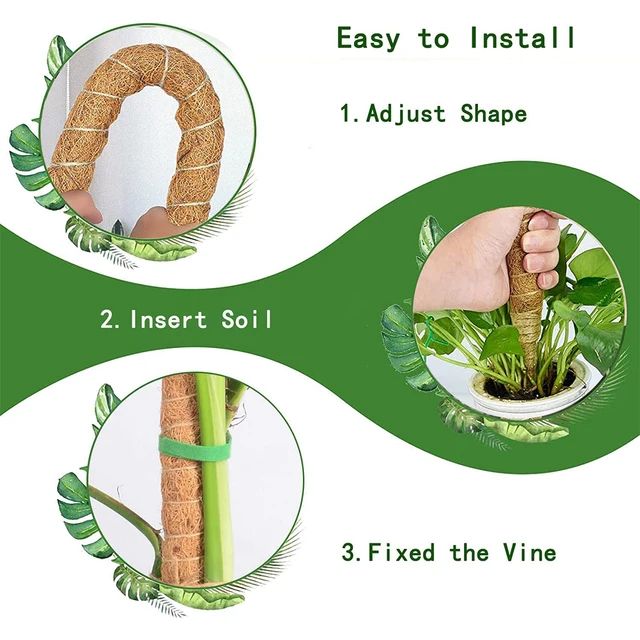 Easy to Install

1. Adjust Shape

2. Insert Soil

3. Fixed the Vine