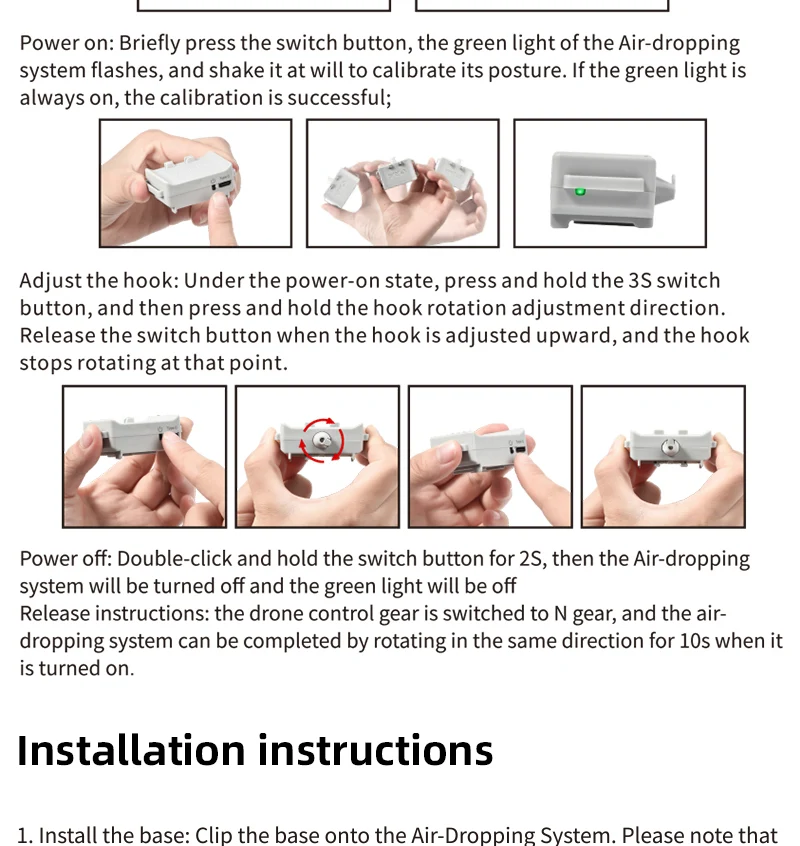 Power on: Briefly press the switch button, the green light of the Air-dropping system flashes, and shake it at will to calibrate its posture. If the green light is always on, the calibration is successful;

Adjust the hook: Under the power-on state, press and hold the 3S switch button, and then press and hold the hook rotation adjustment direction. Release the switch button when the hook is adjusted upward, and the hook stops rotating at that point.

Power off: Double-click and hold the switch button for 2S, then the Air-dropping system will be turned off and the green light will be off
Release instructions: the drone control gear is switched to N gear, and the air-dropping system can be completed by rotating in the same direction for 10s when it is turned on.

Installation instructions

1. Install the base: Clip the base onto the Air-Dropping System. Please note that