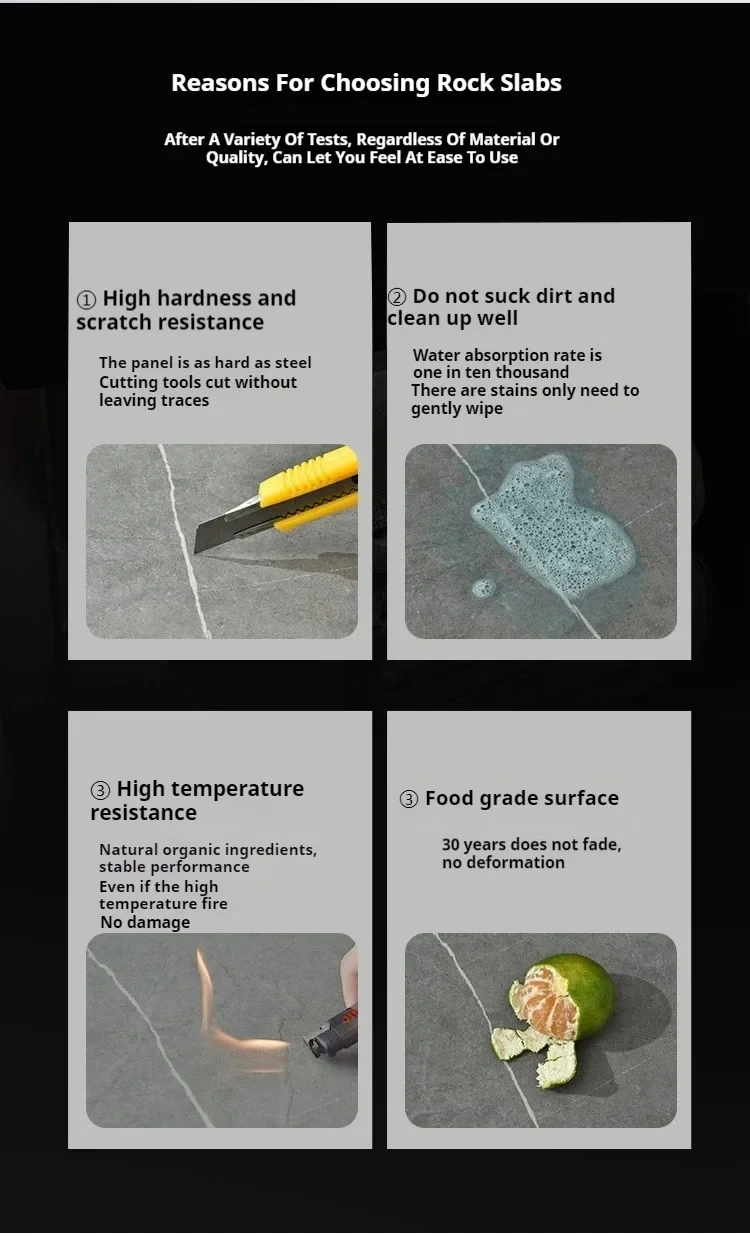 Reasons For Choosing Rock Slabs

After A Variety Of Tests, Regardless Of Material Or Quality, Can Let You Feel At Ease To Use

① High hardness and scratch resistance

The panel is as hard as steel
Cutting tools cut without leaving traces

② Do not suck dirt and clean up well

Water absorption rate is one in ten thousand
There are stains only need to gently wipe

③ High temperature resistance

Natural organic ingredients, stable performance
Even if the high temperature fire
No damage

③ Food grade surface

30 years does not fade, no deformation