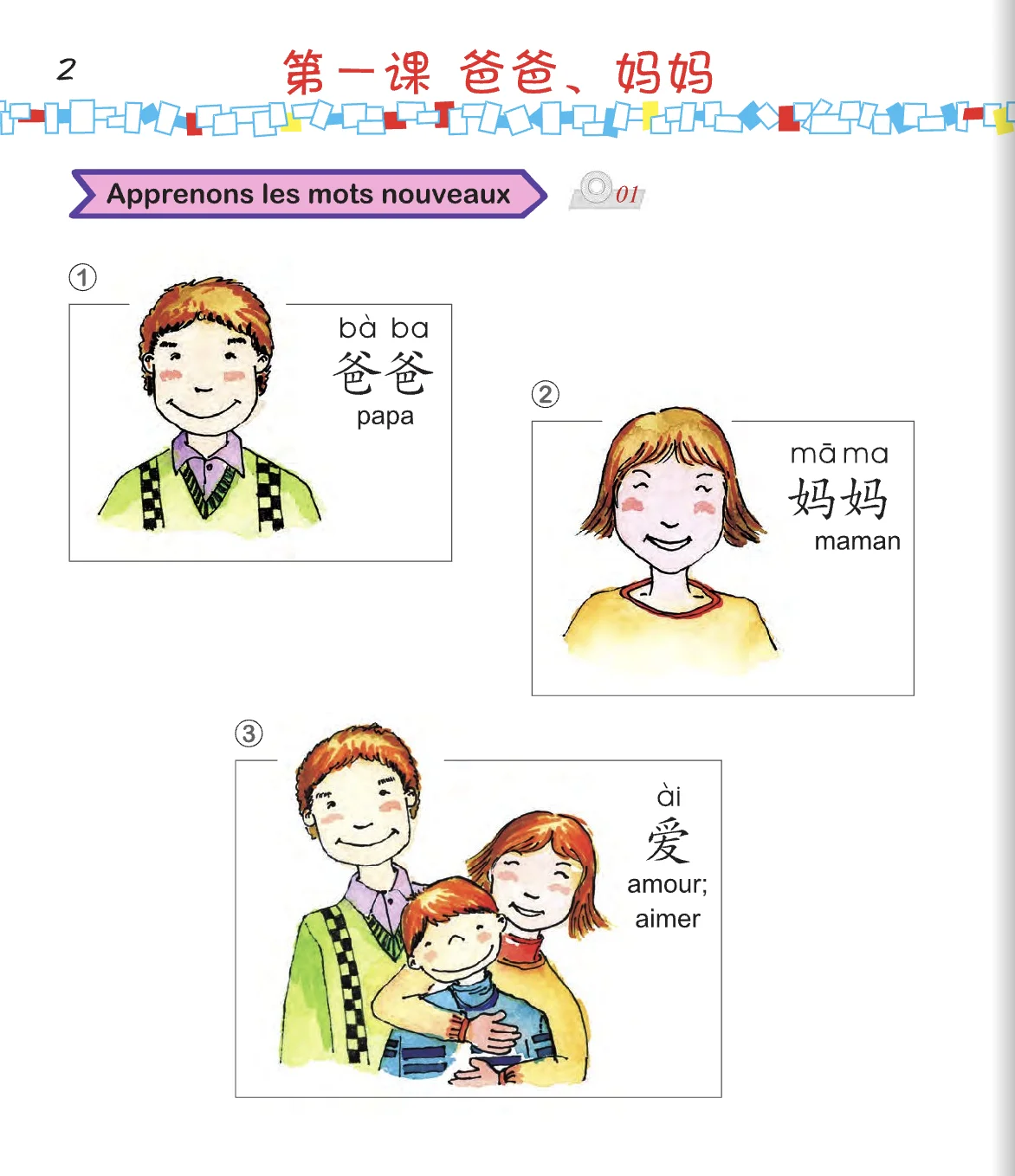 2

第一课 爸爸、妈妈

Apprenons les mots nouveaux

01

①

bà ba
爸爸
papa

②

mā ma
妈妈
maman

③

ài
爱
amour;
aimer