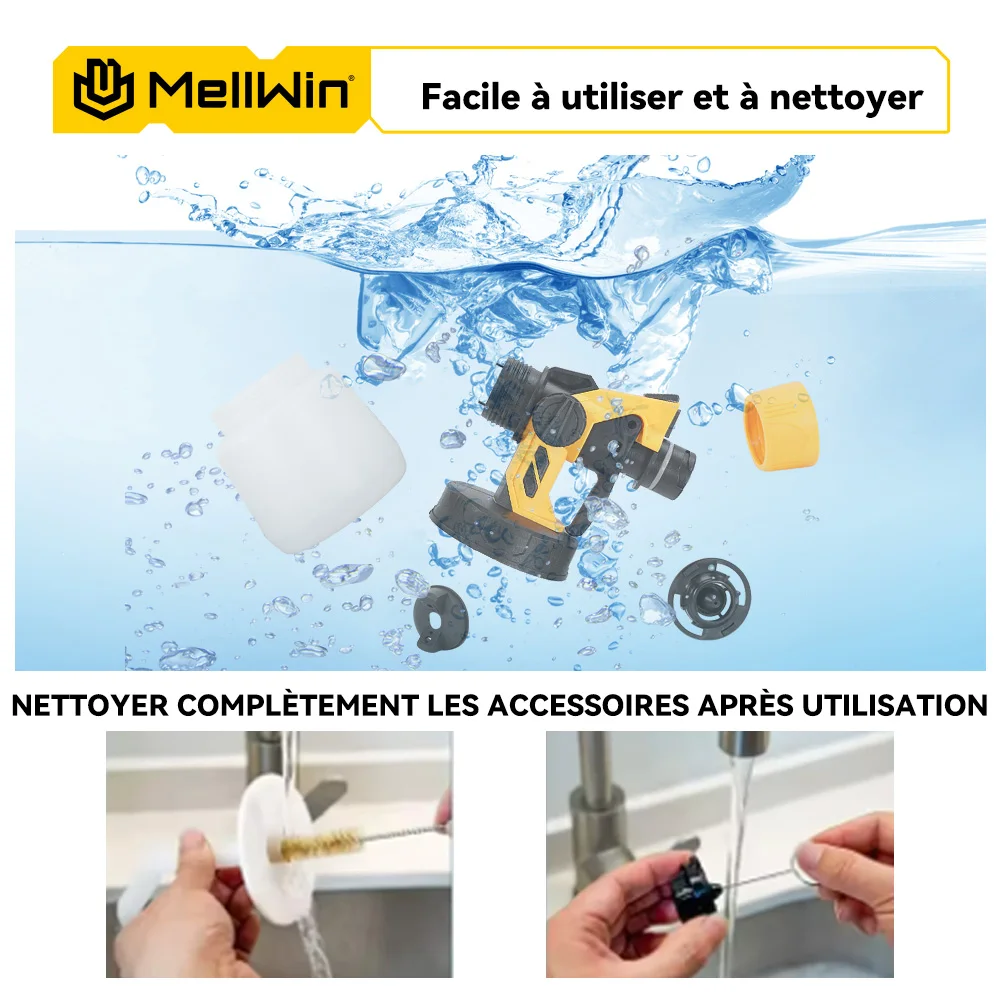 MellWin®

Facile à utiliser et à nettoyer

NETTOYER COMPLÈTEMENT LES ACCESSOIRES APRÈS UTILISATION