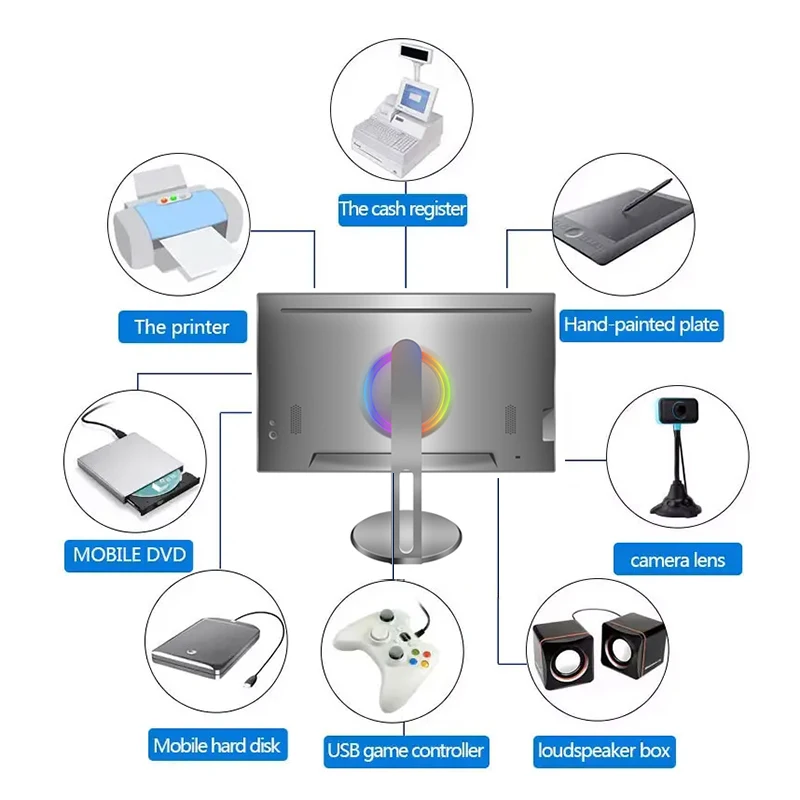 The cash register

The printer

Hand-painted plate

MOBILE DVD

camera lens

Mobile hard disk

USB game controller

loudspeaker box