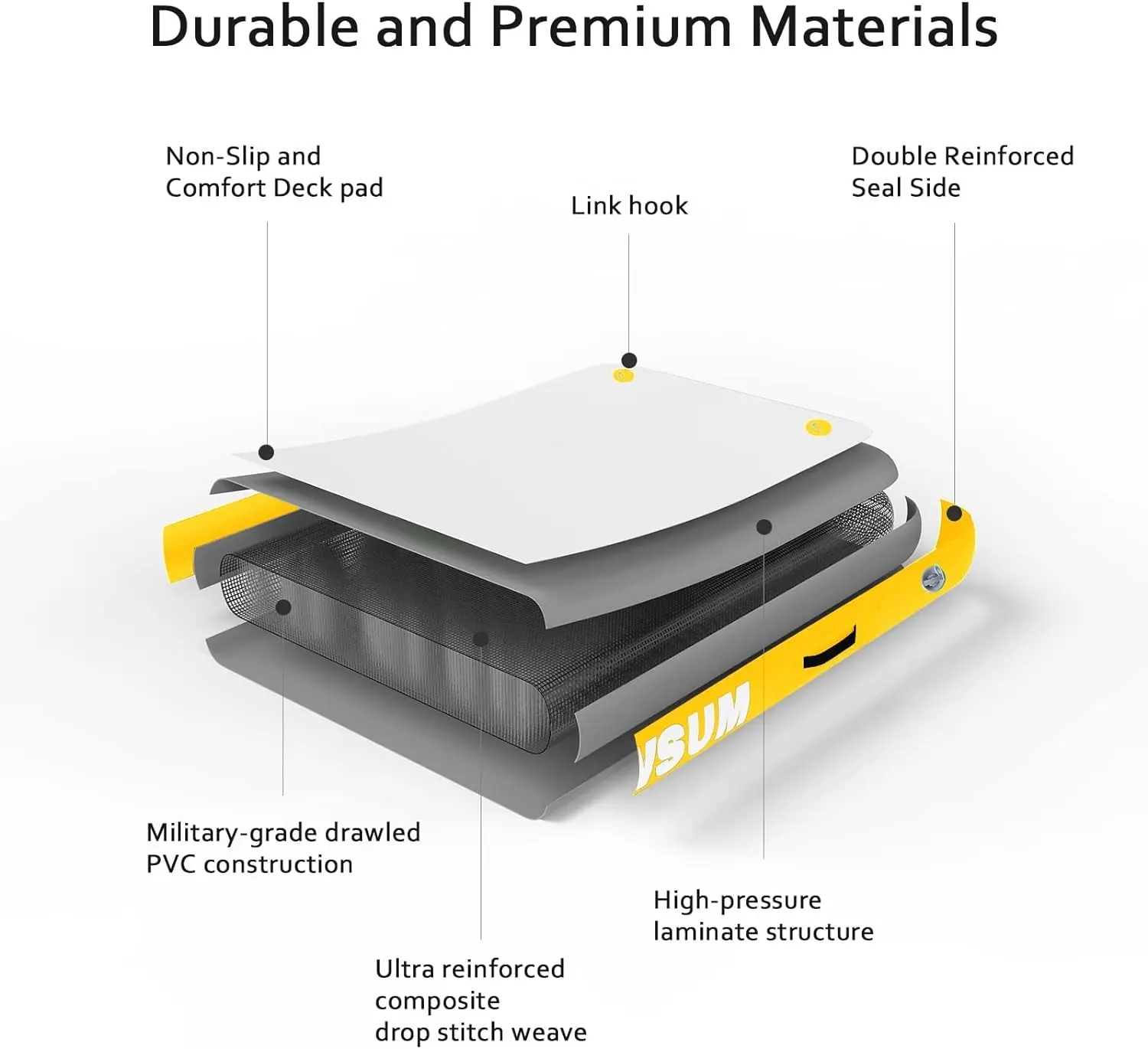 Durable and Premium Materials

Non-Slip and
Comfort Deck pad

Link hook

Double Reinforced
Seal Side

VSUM

Military-grade drawled
PVC construction

High-pressure
laminate structure

Ultra reinforced
composite
drop stitch weave