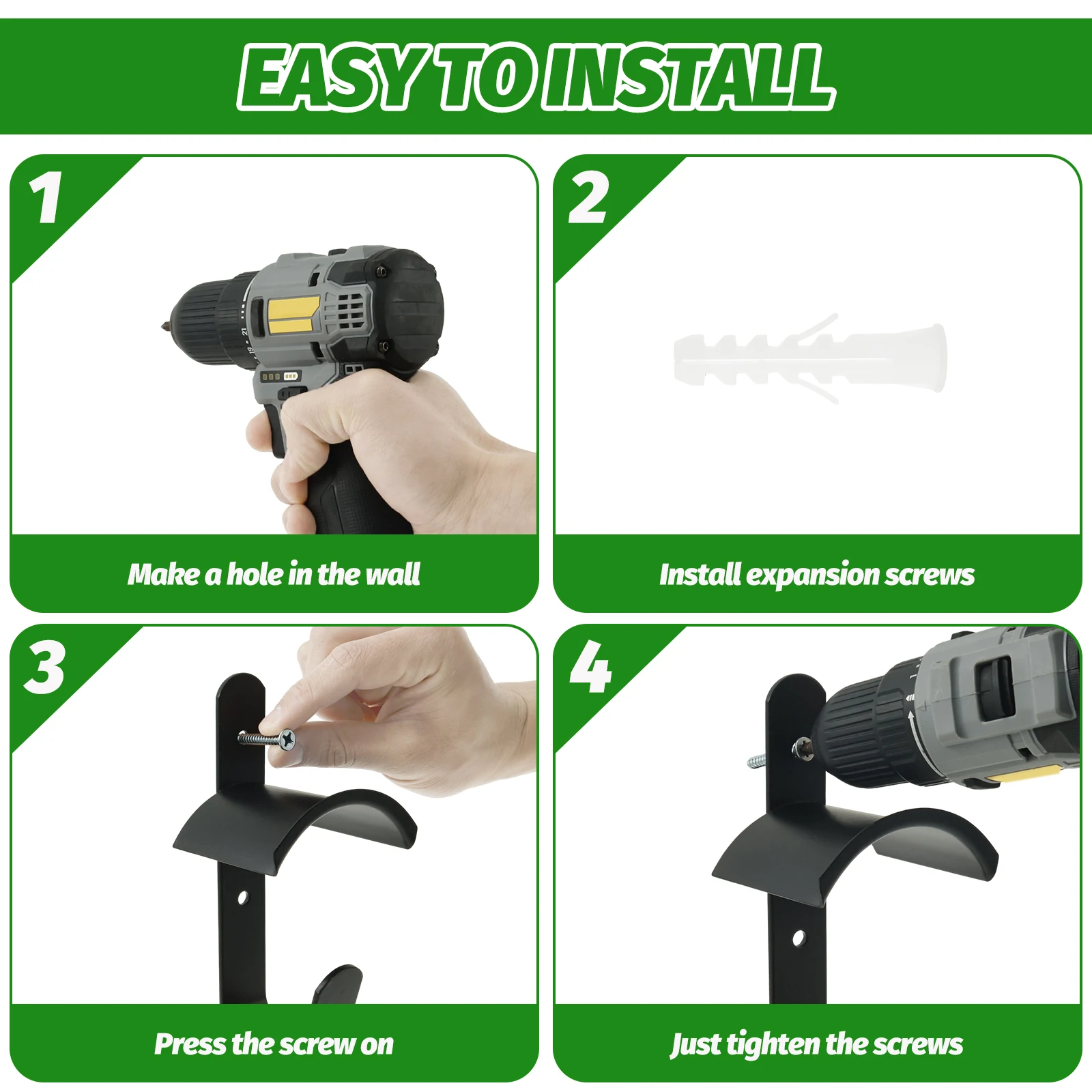 EASY TO INSTALL

1

Make a hole in the wall

2

Install expansion screws

3

Press the screw on

4

Just tighten the screws