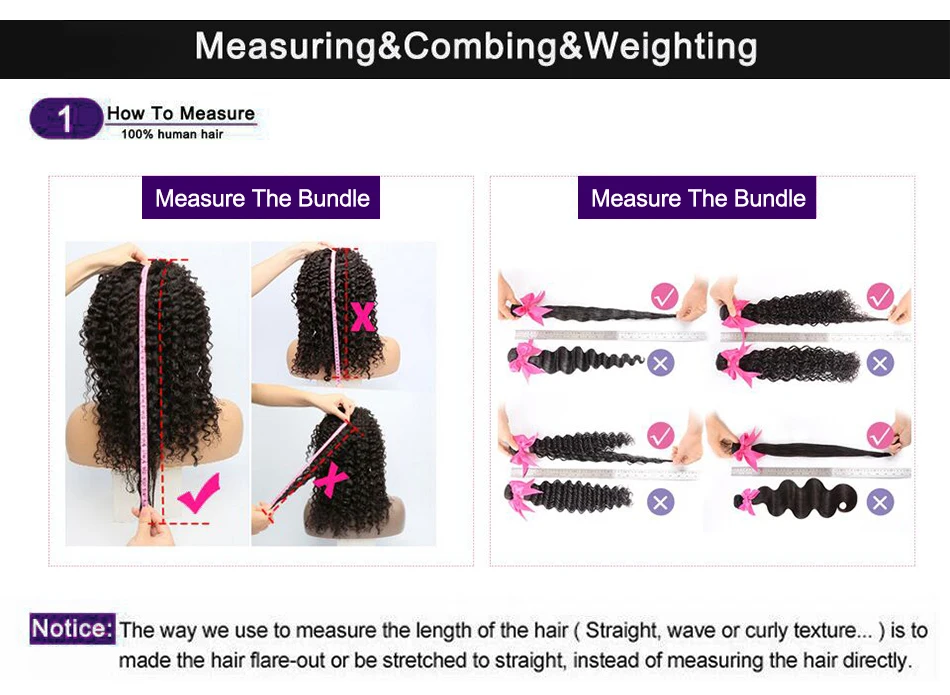 Measuring&Combing&Weighting

1 How To Measure
100% human hair

Measure The Bundle

Measure The Bundle

Notice: The way we use to measure the length of the hair ( Straight, wave or curly texture... ) is to made the hair flare-out or be stretched to straight, instead of measuring the hair directly.