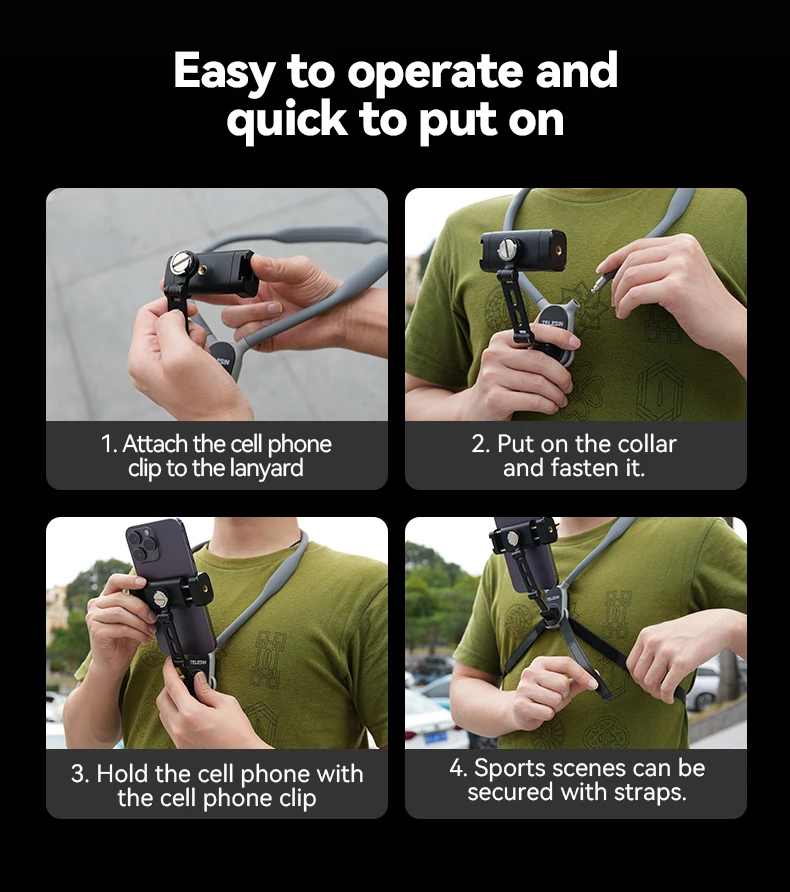 Easy to operate and quick to put on

TELESIN

1. Attach the cell phone clip to the lanyard

TELESIN

2. Put on the collar and fasten it.

TELESIN

3. Hold the cell phone with the cell phone clip

4. Sports scenes can be secured with straps.