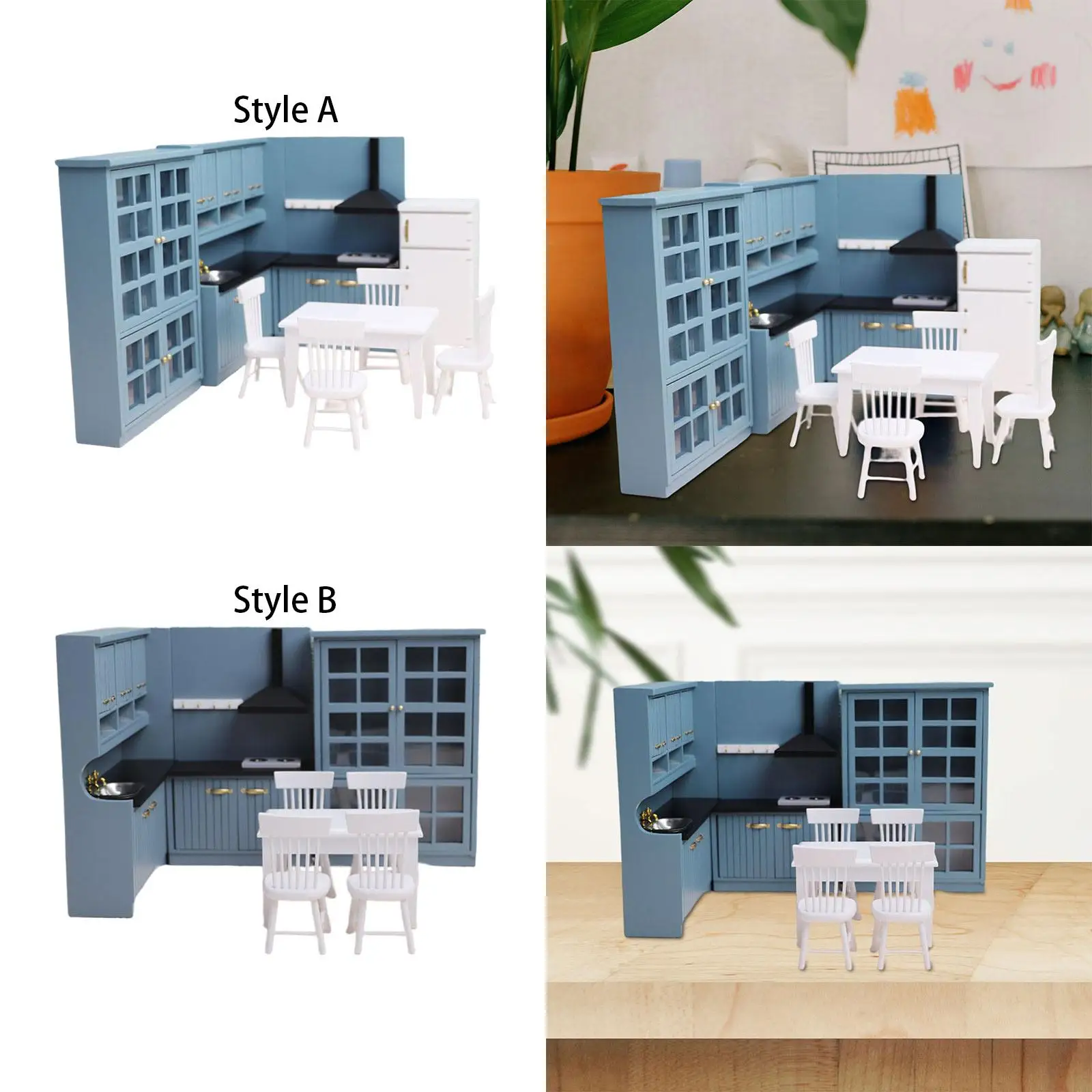 Style A

Style B