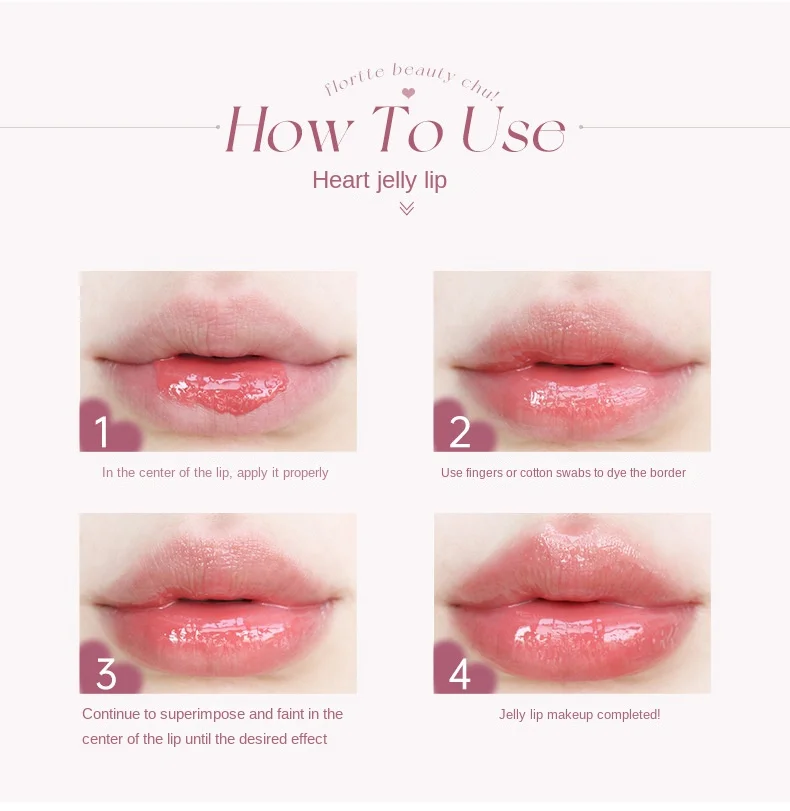 flortte beauty chu!

How To Use

Heart jelly lip

1

In the center of the lip, apply it properly

2

Use fingers or cotton swabs to dye the border

3

Continue to superimpose and faint in the center of the lip until the desired effect

4

Jelly lip makeup completed!