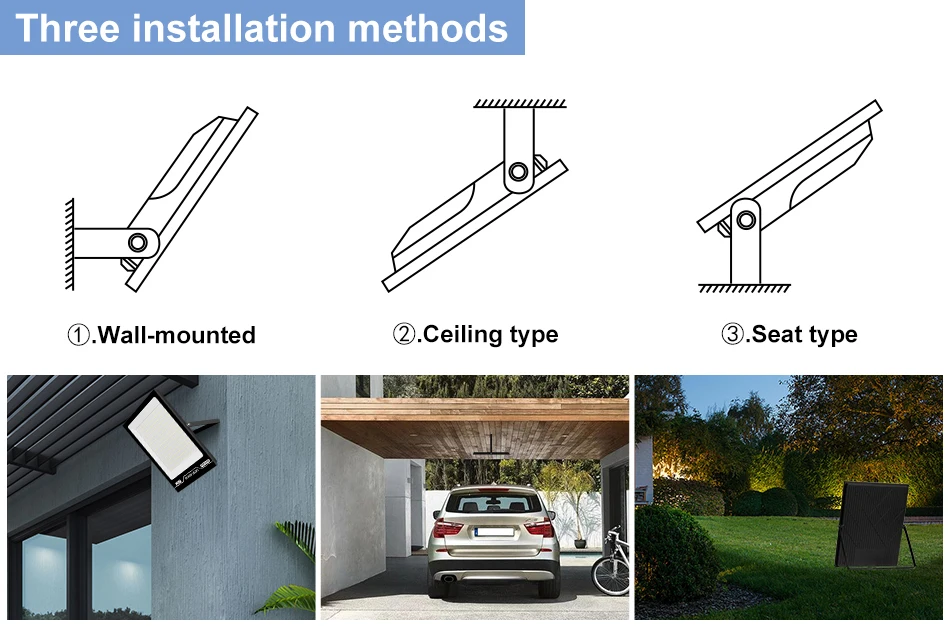 Three installation methods

①.Wall-mounted

②.Ceiling type

③.Seat type