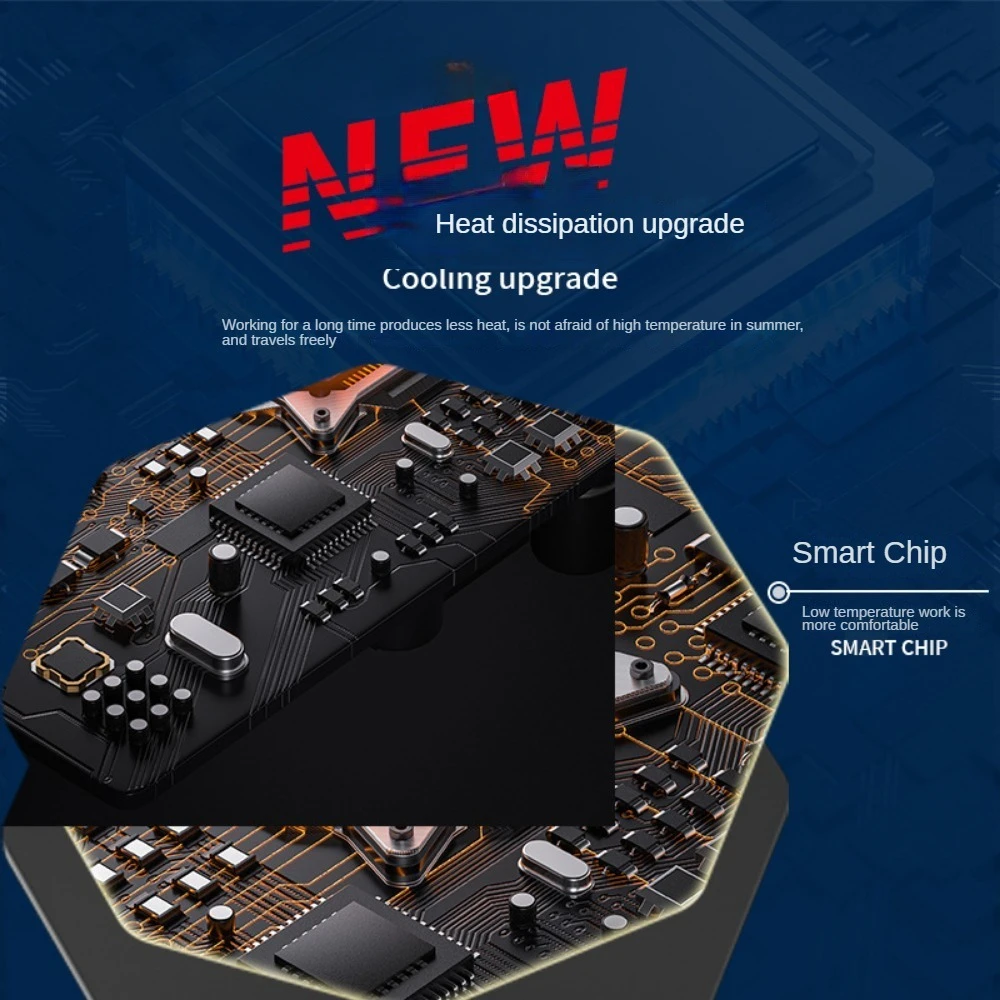 NEW

Heat dissipation upgrade

Cooling upgrade

Working for a long time produces less heat, is not afraid of high temperature in summer, and travels freely

Smart Chip

Low temperature work is more comfortable

SMART CHIP