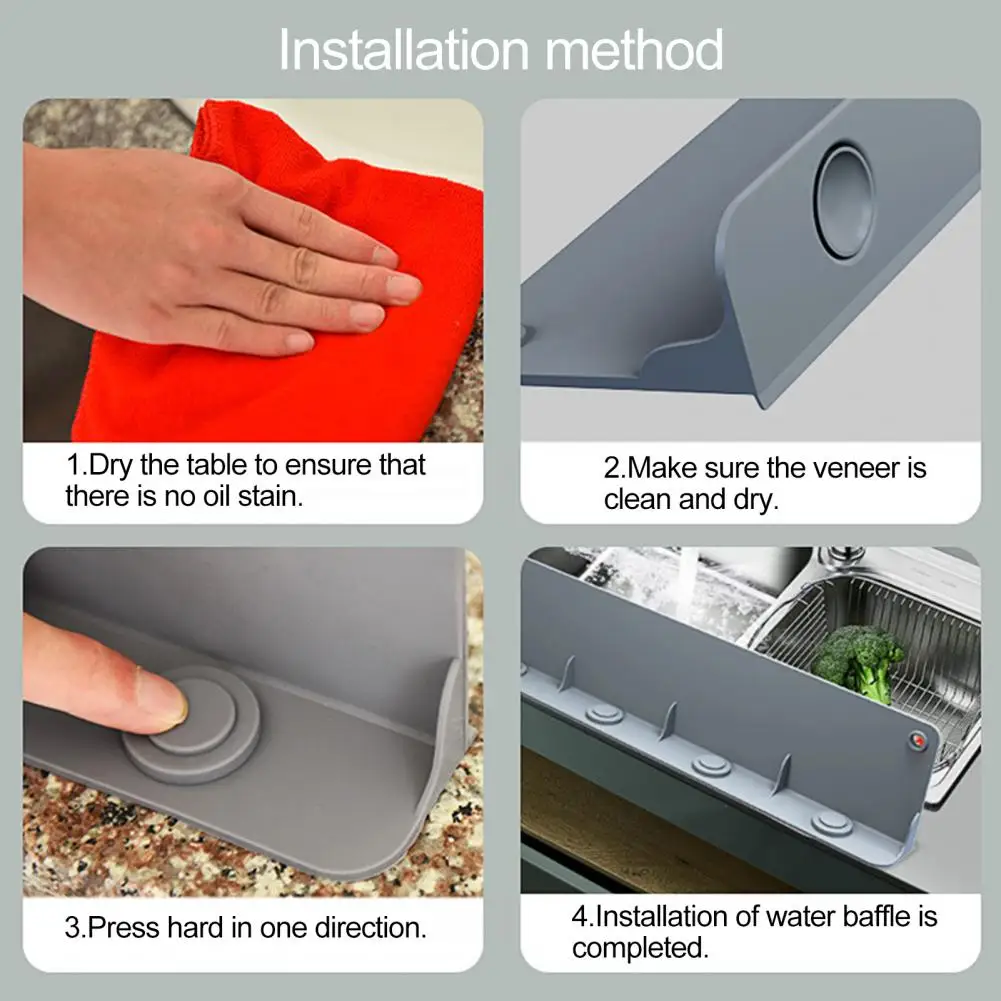 Installation method

1.Dry the table to ensure that there is no oil stain.

2.Make sure the veneer is clean and dry.

3.Press hard in one direction.

4.Installation of water baffle is completed.