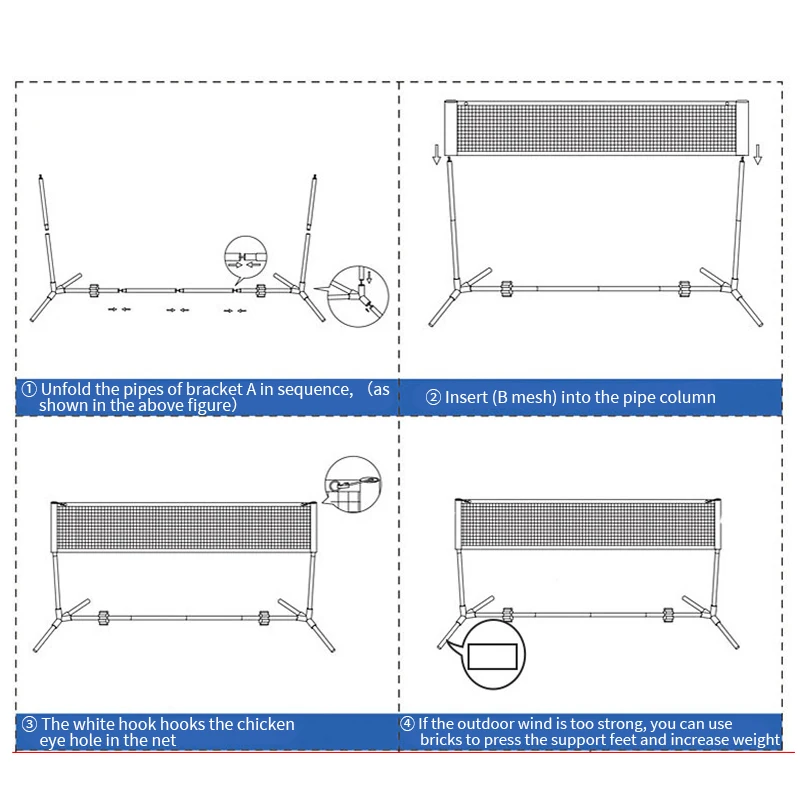 ① Unfold the pipes of bracket A in sequence, （as shown in the above figure）

② Insert (B mesh) into the pipe column

③ The white hook hooks the chicken eye hole in the net

④ If the outdoor wind is too strong, you can use bricks to press the support feet and increase weight