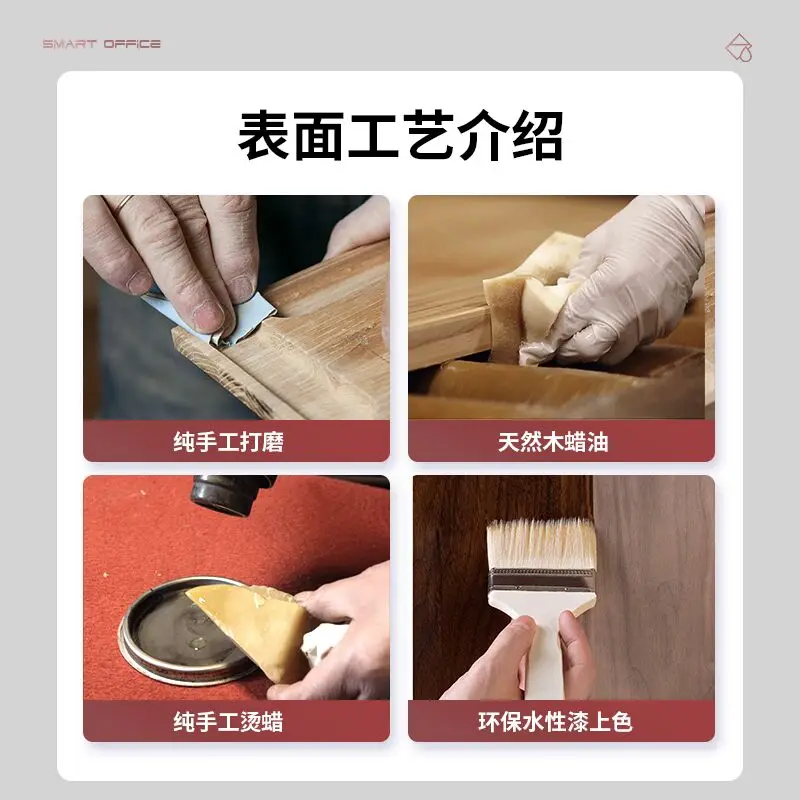 SMART OFFICE

表面工艺介绍

纯手工打磨

天然木蜡油

纯手工烫蜡

环保水性漆上色