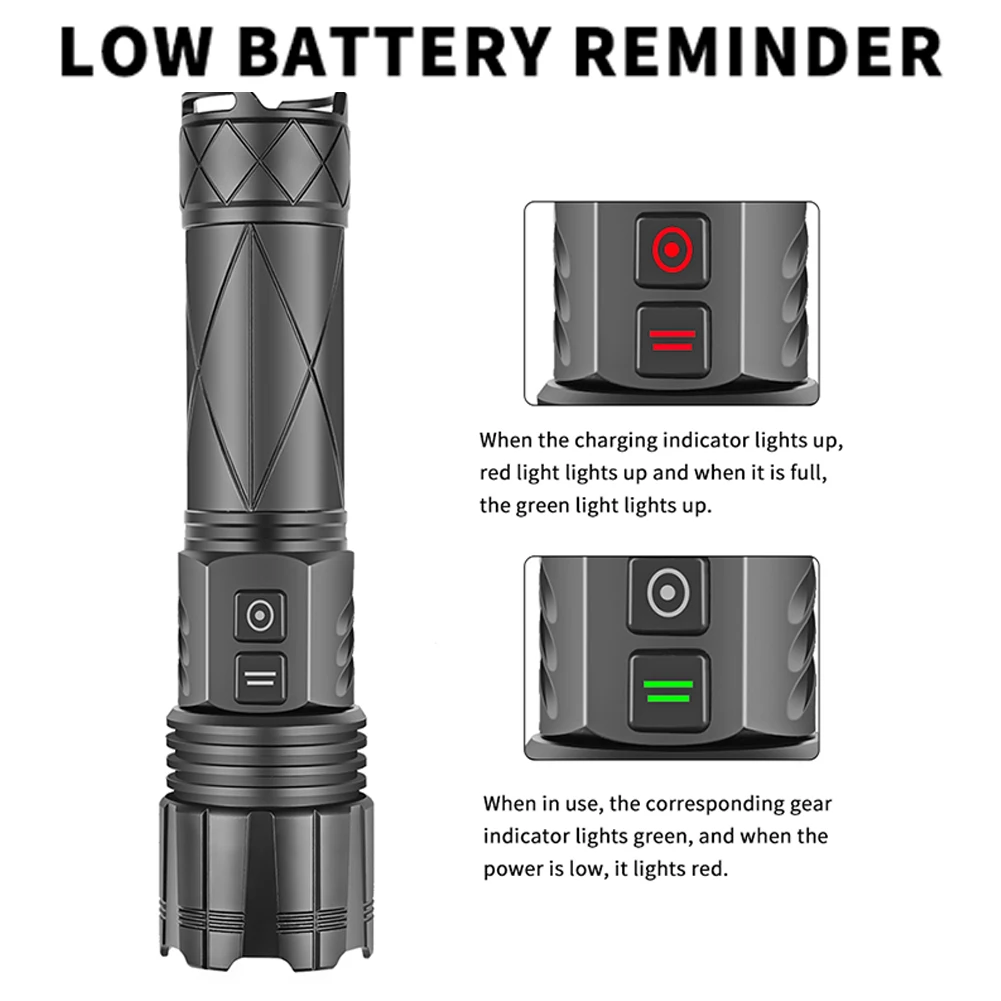 LOW BATTERY REMINDER

When the charging indicator lights up, red light lights up and when it is full, the green light lights up.

When in use, the corresponding gear indicator lights green, and when the power is low, it lights red.