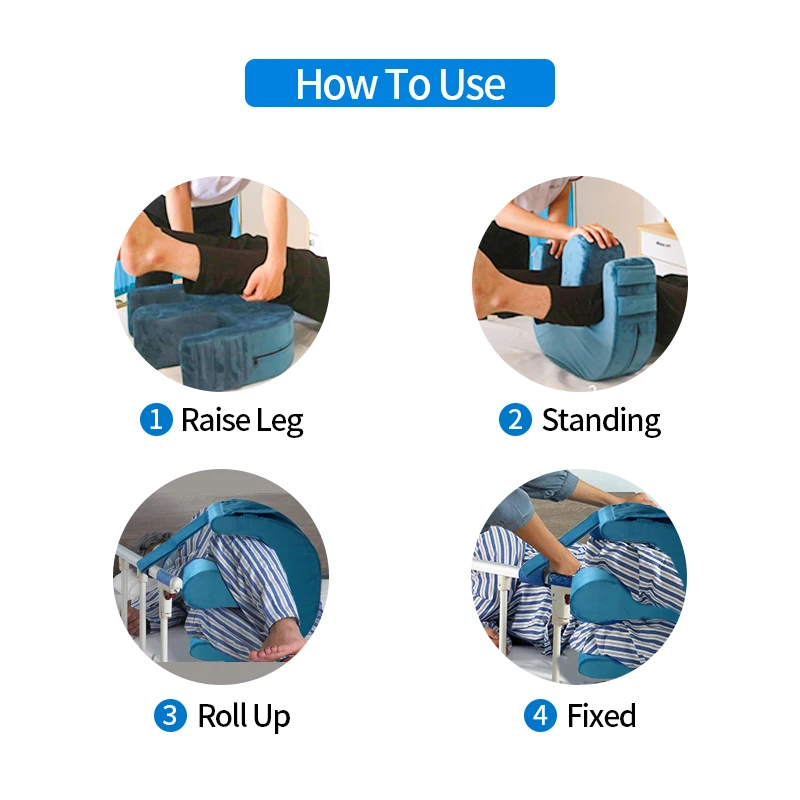 How To Use

1 Raise Leg

2 Standing

3 Roll Up

4 Fixed