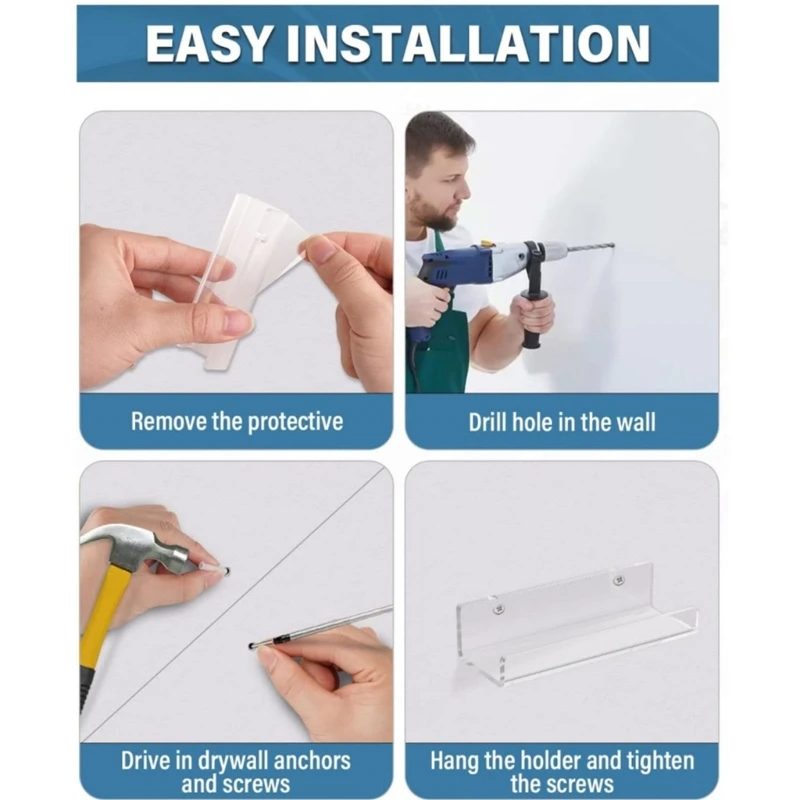 EASY INSTALLATION

Remove the protective

Drill hole in the wall

Drive in drywall anchors and screws

Hang the holder and tighten the screws