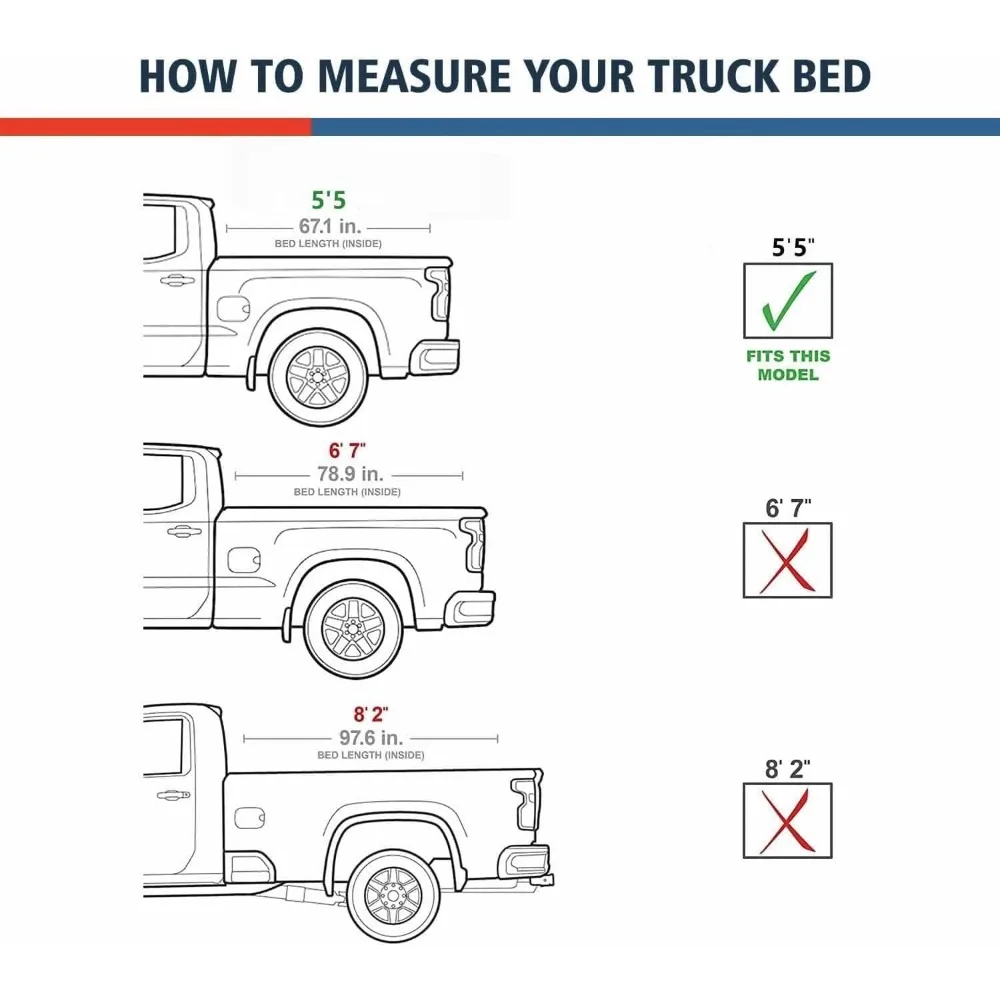 HOW TO MEASURE YOUR TRUCK BED

5'5
67.1 in.
BED LENGTH (INSIDE)

5'5"

FITS THIS MODEL

6' 7"
78.9 in.
BED LENGTH (INSIDE)

6' 7"

8' 2"
97.6 in.
BED LENGTH (INSIDE)

8' 2"