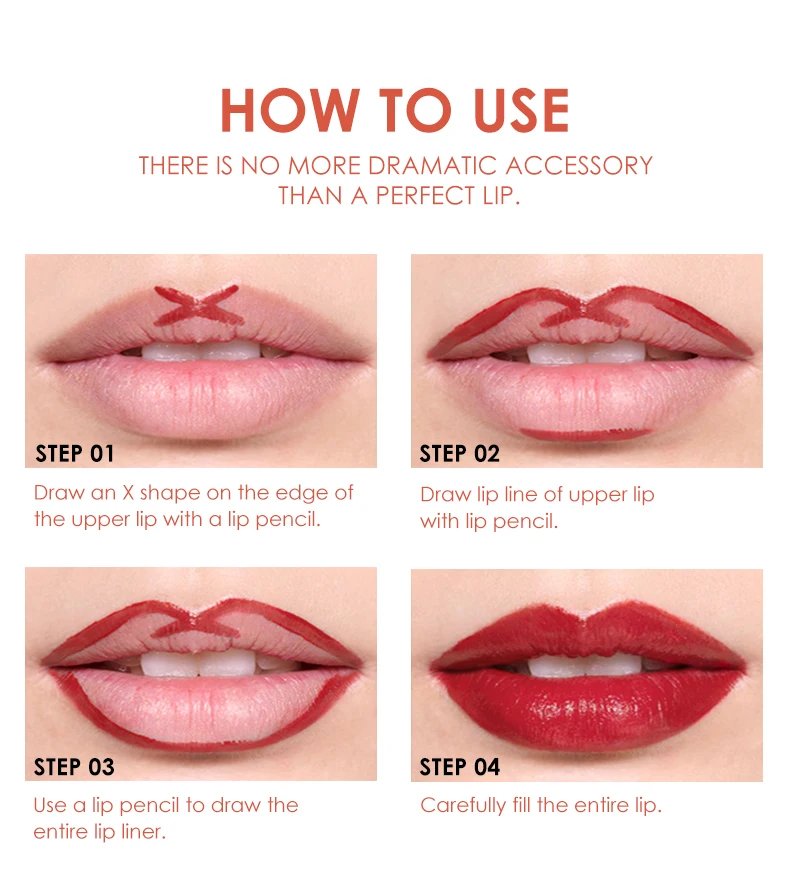 HOW TO USE

THERE IS NO MORE DRAMATIC ACCESSORY THAN A PERFECT LIP.

STEP 01

Draw an X shape on the edge of the upper lip with a lip pencil.

STEP 02

Draw lip line of upper lip with lip pencil.

STEP 03

Use a lip pencil to draw the entire lip liner.

STEP 04

Carefully fill the entire lip.