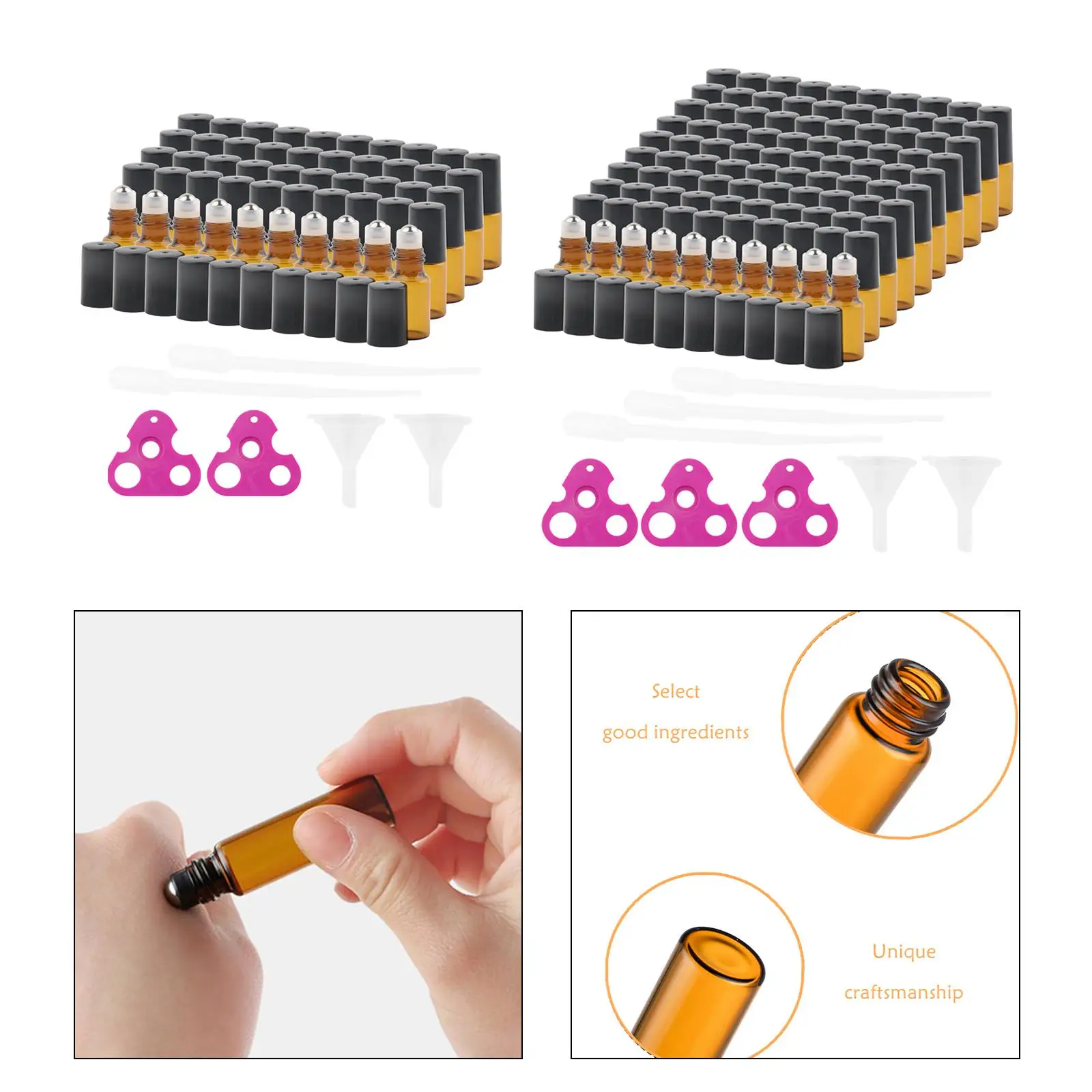 Select

good ingredients

Unique

craftsmanship