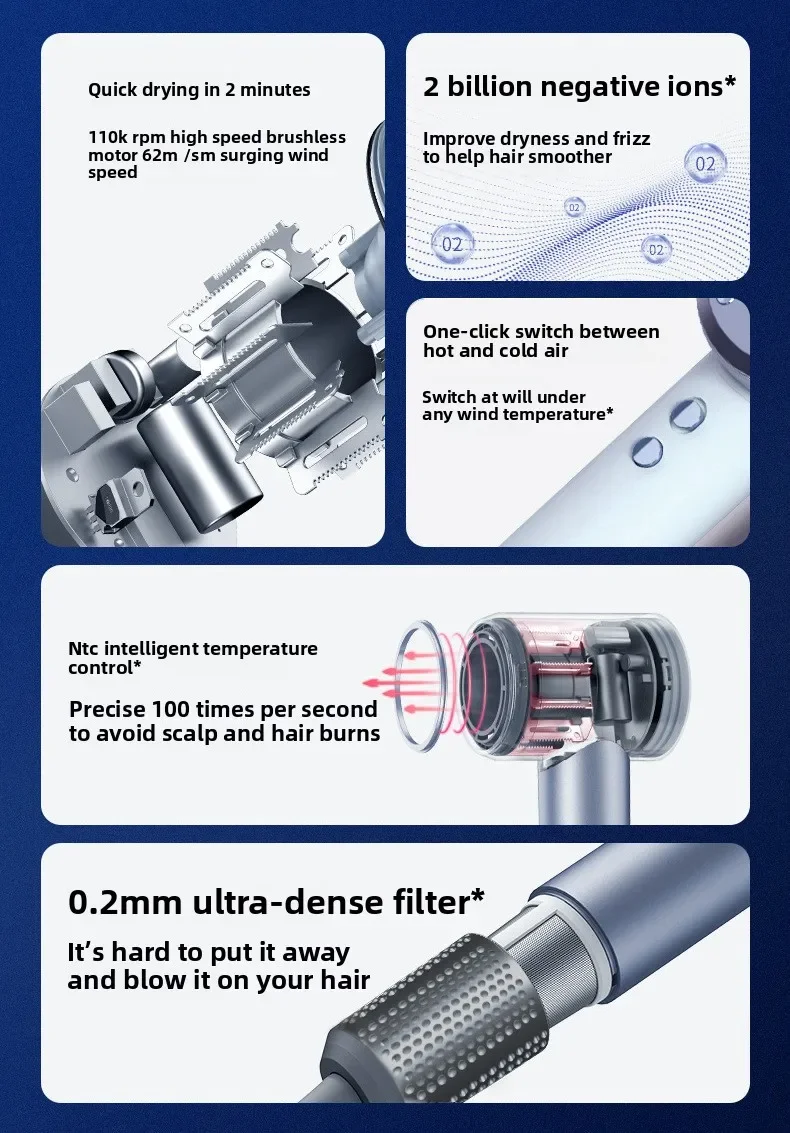 Quick drying in 2 minutes

110k rpm high speed brushless motor 62m /sm surging wind speed

2 billion negative ions*

Improve dryness and frizz to help hair smoother

02

02

02

02

One-click switch between hot and cold air

Switch at will under any wind temperature*

Ntc intelligent temperature control*

Precise 100 times per second to avoid scalp and hair burns

0.2mm ultra-dense filter*

It's hard to put it away and blow it on your hair