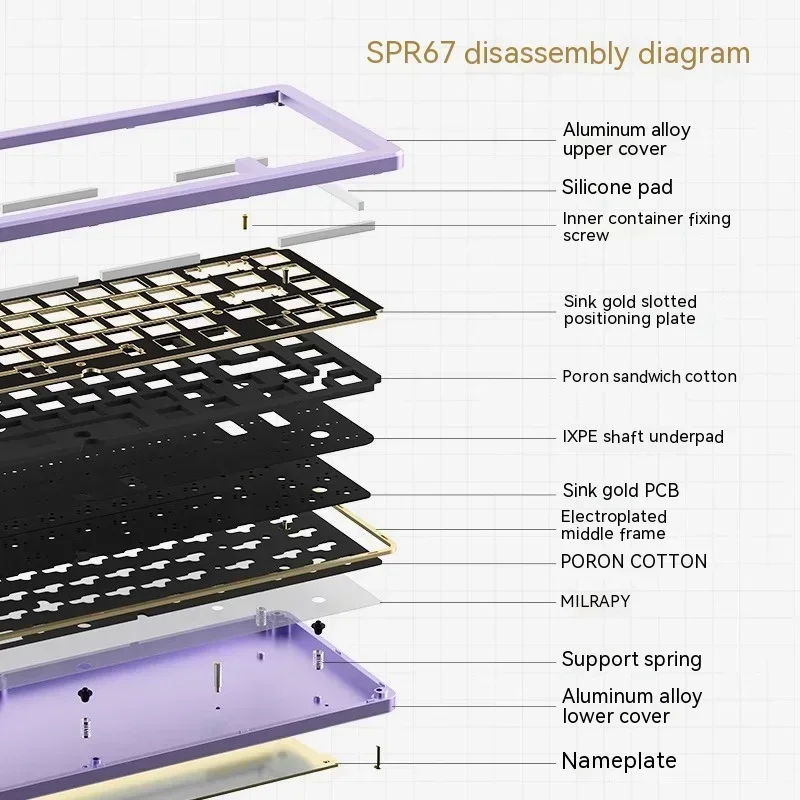 SPR67 disassembly diagram

Aluminum alloy upper cover

Silicone pad

Inner container fixing screw

Sink gold slotted positioning plate

Poron sandwich cotton

IXPE shaft underpad

Sink gold PCB

Electroplated middle frame

PORON COTTON

MILRAPY

Support spring

Aluminum alloy lower cover

Nameplate