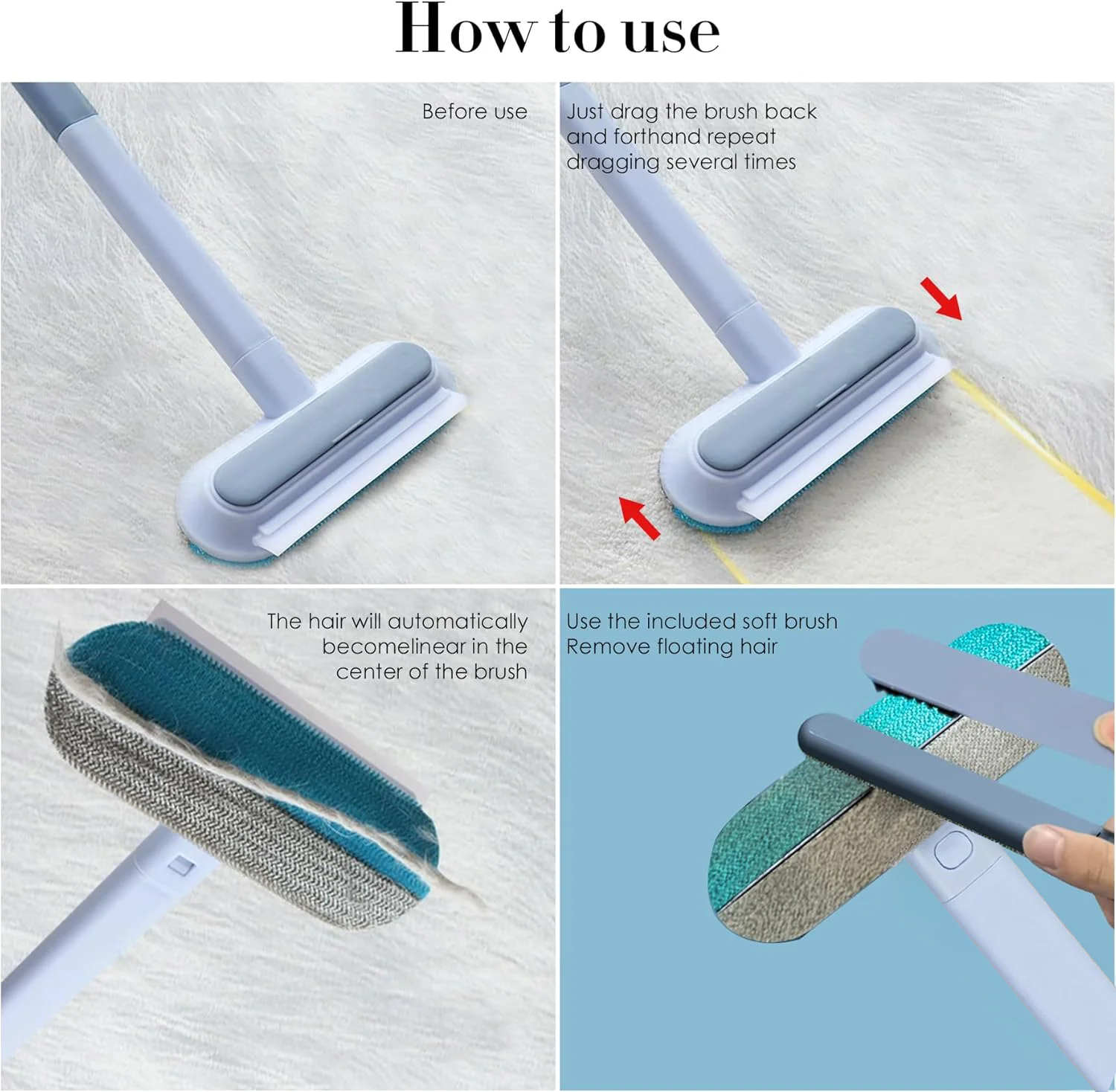 How to use

Before use

Just drag the brush back and forthand repeat dragging several times

The hair will automatically becomelinear in the center of the brush

Use the included soft brush Remove floating hair