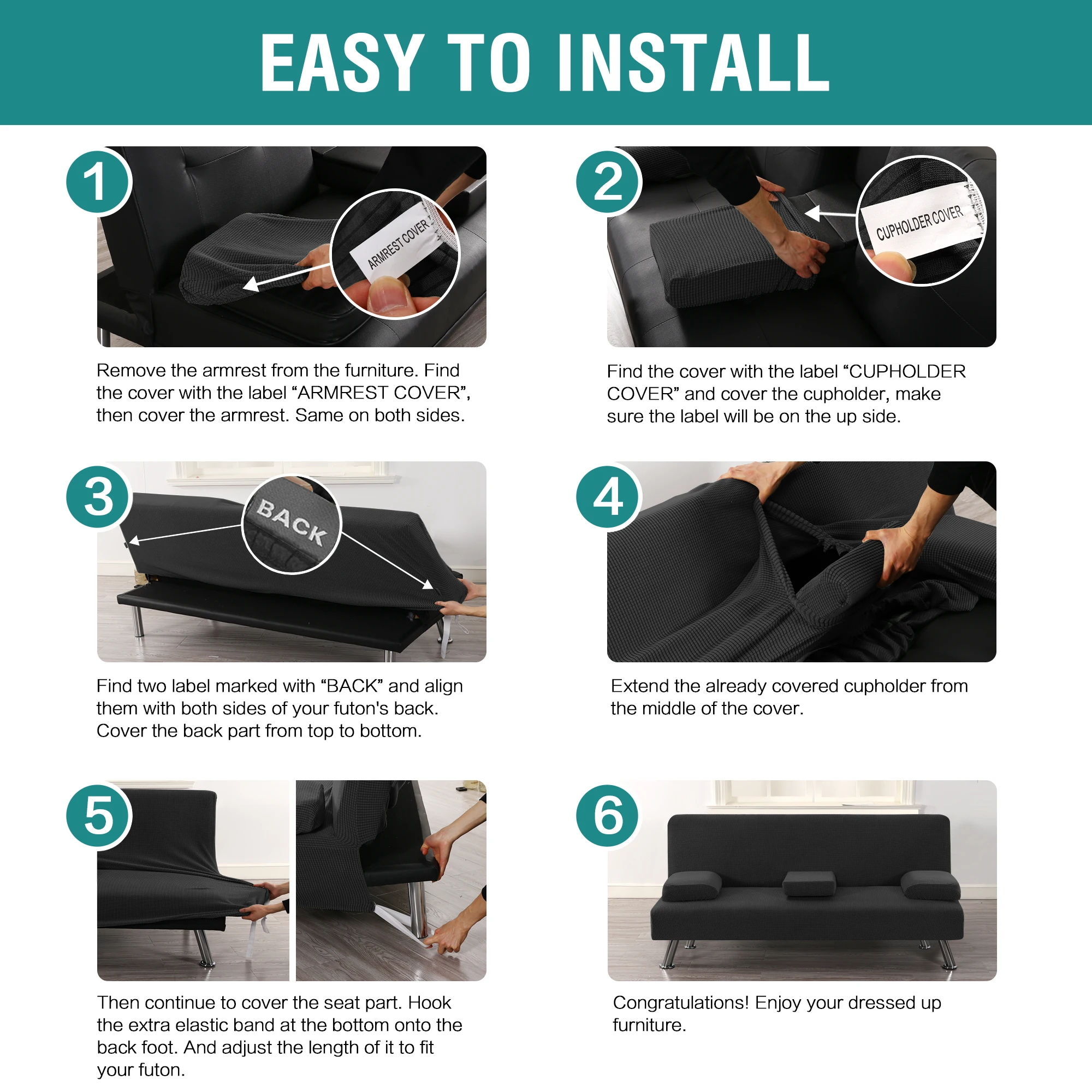 EASY TO INSTALL

1

ARMREST COVER

Remove the armrest from the furniture. Find the cover with the label “ARMREST COVER”, then cover the armrest. Same on both sides.

2

CUPHOLDER COVER

Find the cover with the label “CUPHOLDER COVER” and cover the cupholder, make sure the label will be on the up side.

3

BACK

Find two label marked with “BACK” and align them with both sides of your futon's back. Cover the back part from top to bottom.

4

Extend the already covered cupholder from the middle of the cover.

5

Then continue to cover the seat part. Hook the extra elastic band at the bottom onto the back foot. And adjust the length of it to fit your futon.

6

Congratulations! Enjoy your dressed up furniture.