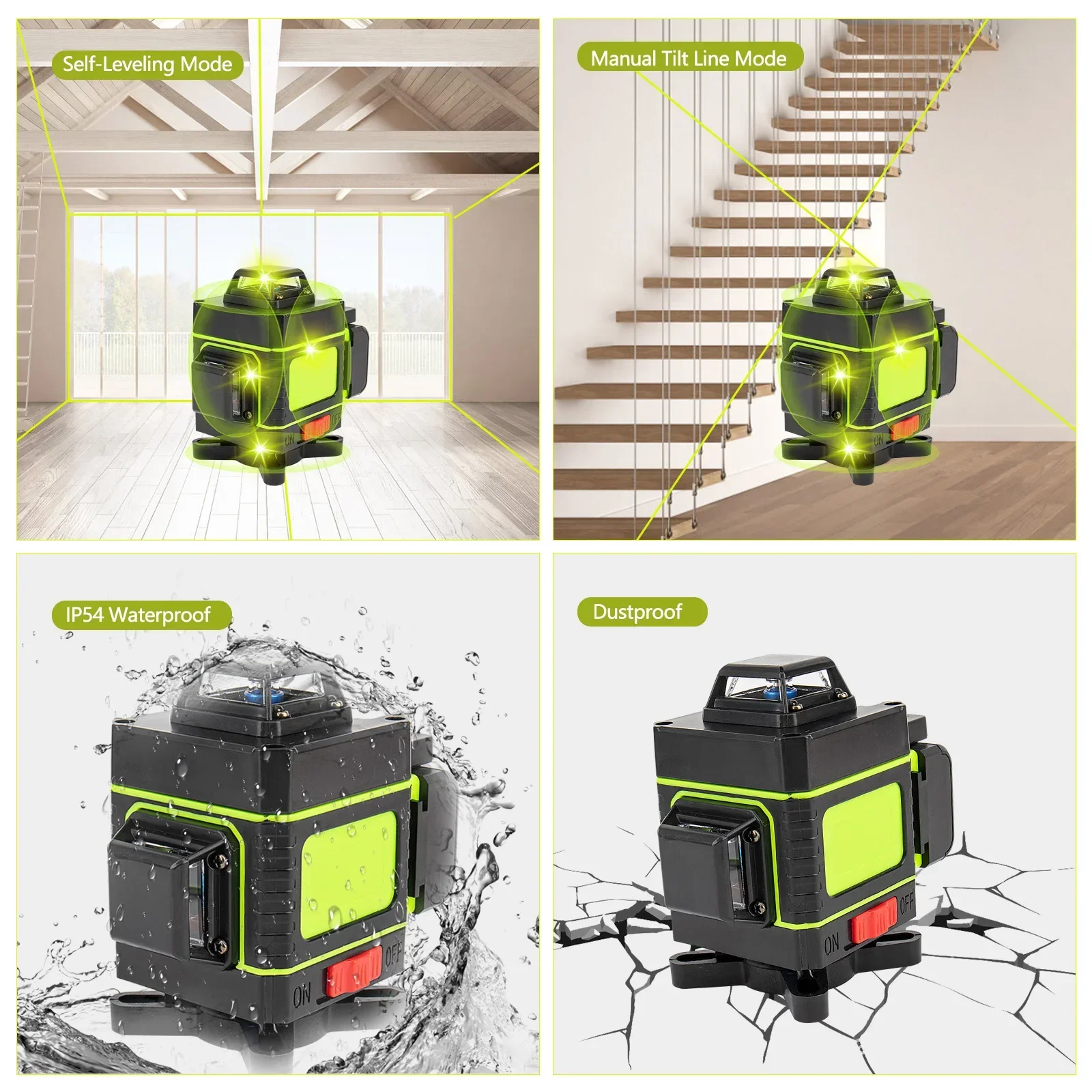 Self-Leveling Mode

ON OFF

Manual Tilt Line Mode

ON OFF

IP54 Waterproof

ON OFF

Dustproof

ON OFF