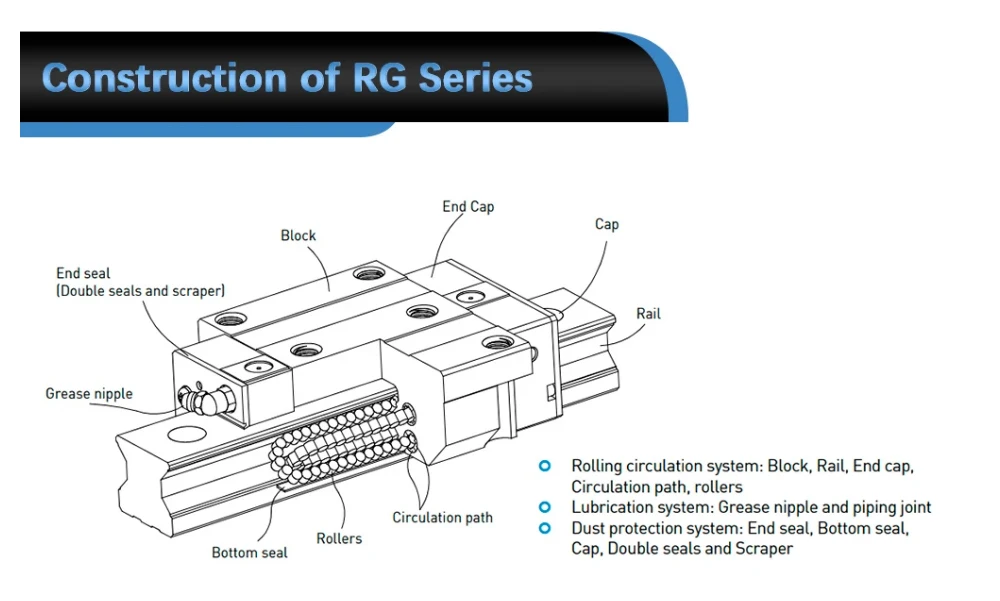 Construction of RG Series

End Cap

Block

Cap

End seal
(Double seals and scraper)

Rail

Grease nipple

Circulation path

Rollers

Bottom seal

Rolling circulation system: Block, Rail, End cap, Circulation path, rollers
Lubrication system: Grease nipple and piping joint
Dust protection system: End seal, Bottom seal, Cap, Double seals and Scraper