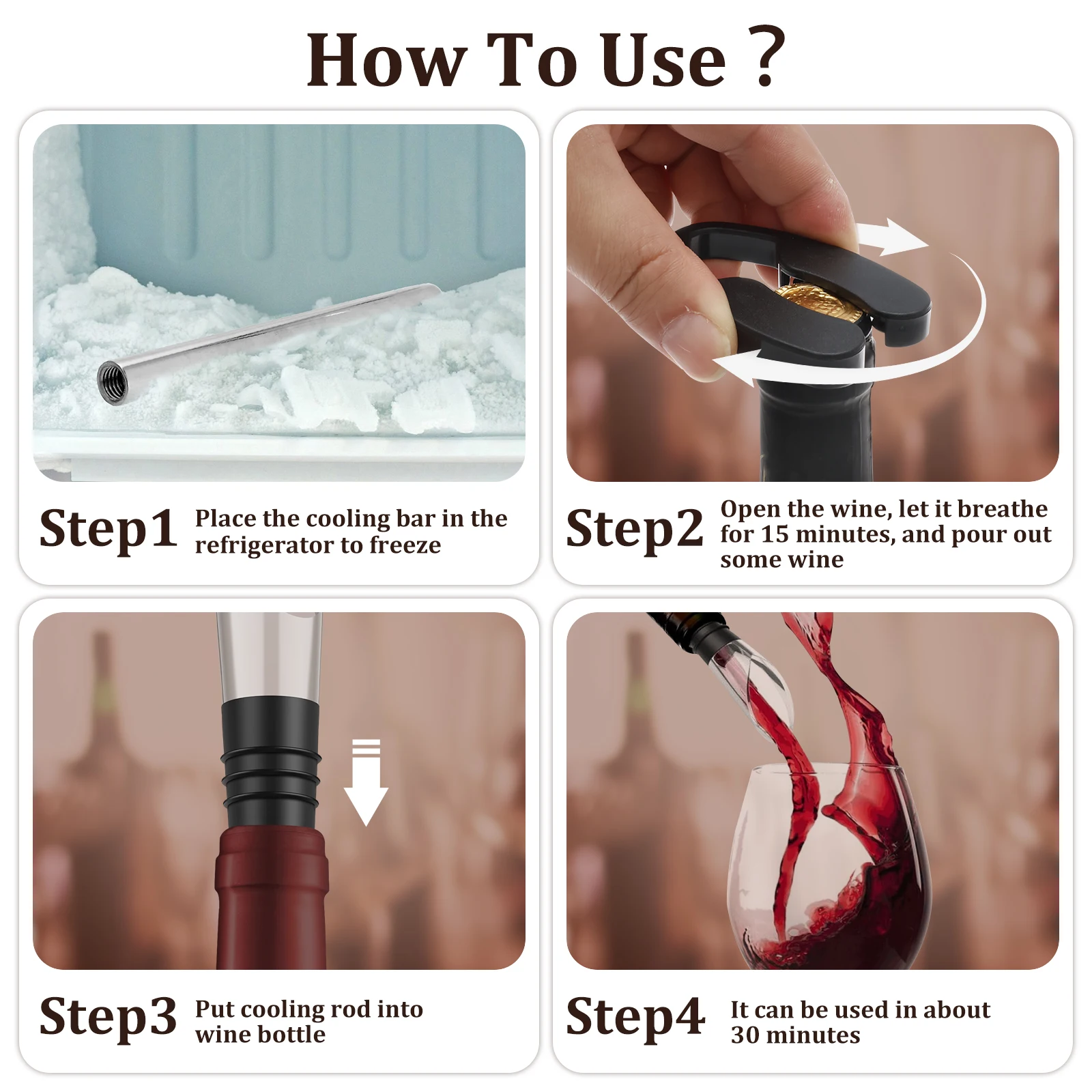 How To Use ?

Step1 Place the cooling bar in the refrigerator to freeze

Step2 Open the wine, let it breathe for 15 minutes, and pour out some wine

Step3 Put cooling rod into wine bottle

Step4 It can be used in about 30 minutes