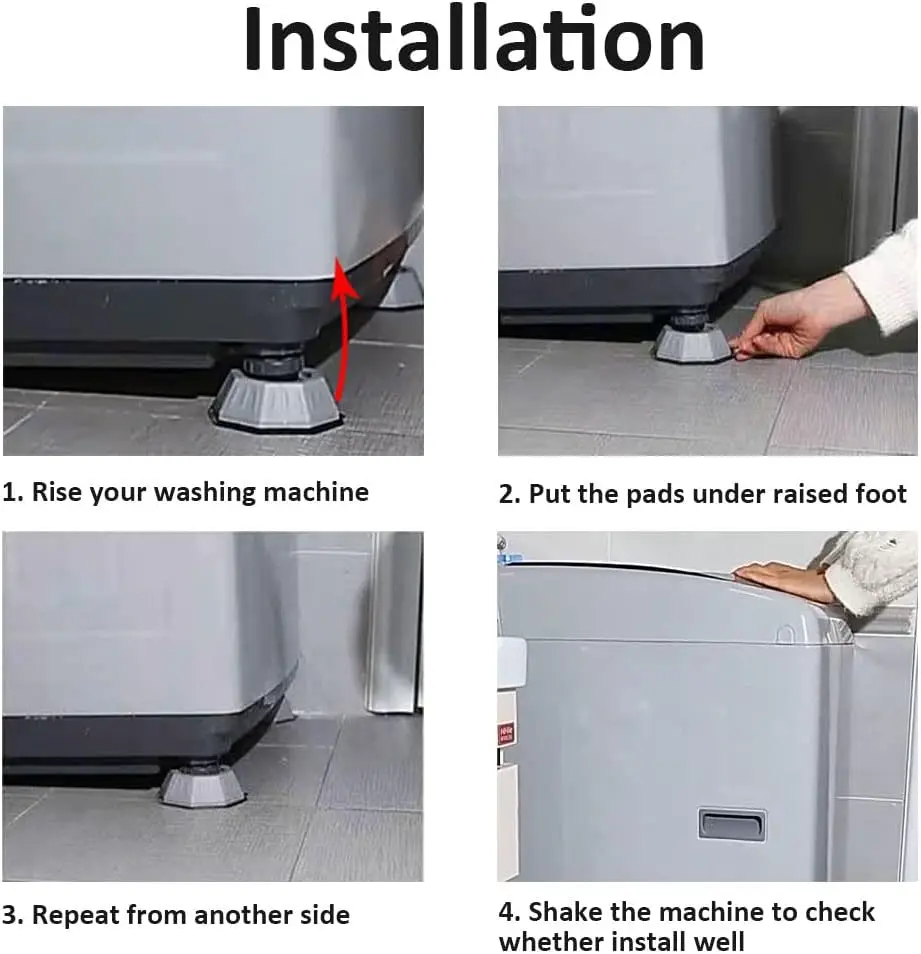 Installation

1. Rise your washing machine

2. Put the pads under raised foot

3. Repeat from another side

4. Shake the machine to check whether install well