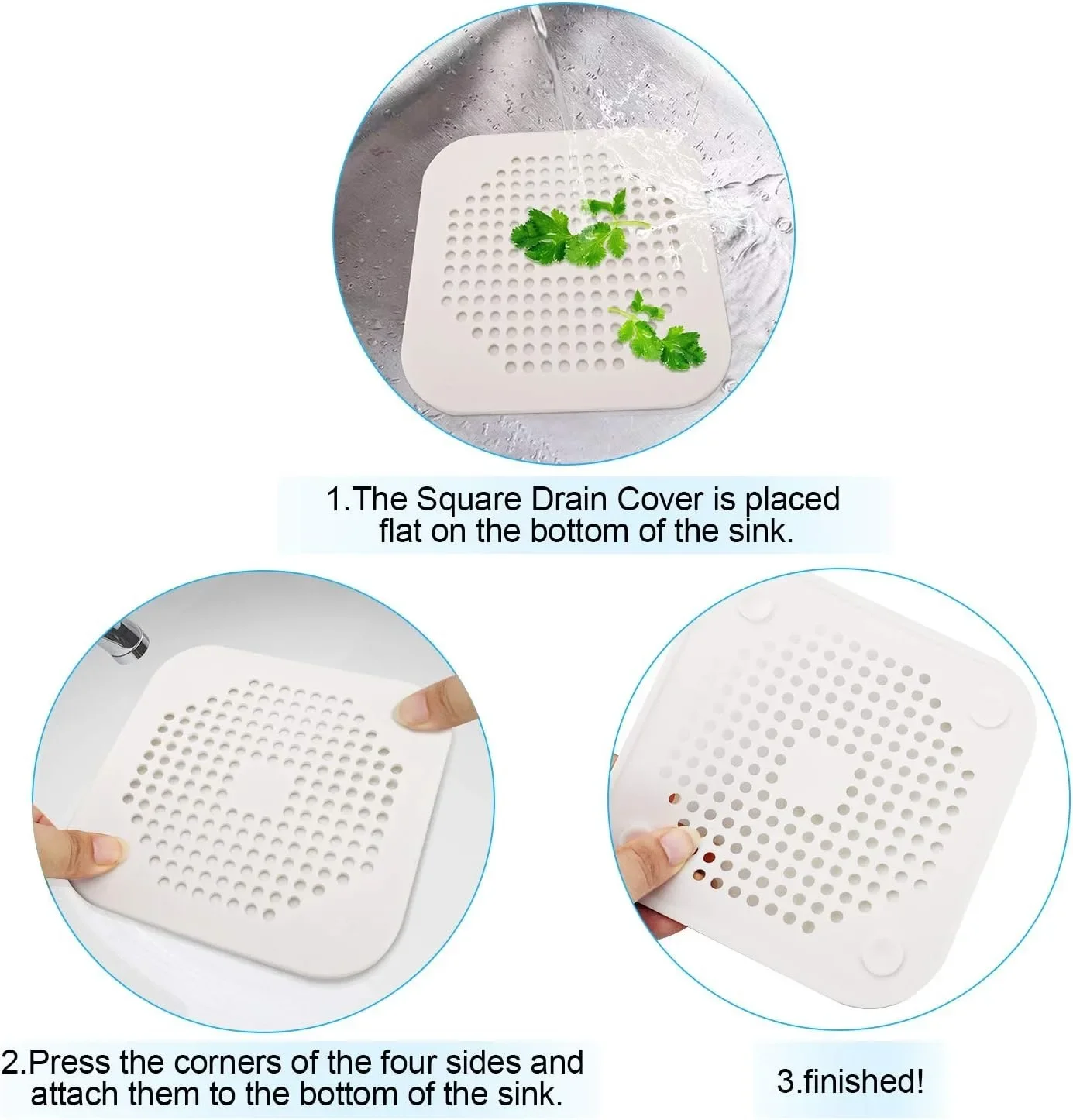 1.The Square Drain Cover is placed flat on the bottom of the sink.

2.Press the corners of the four sides and attach them to the bottom of the sink.

3.finished!