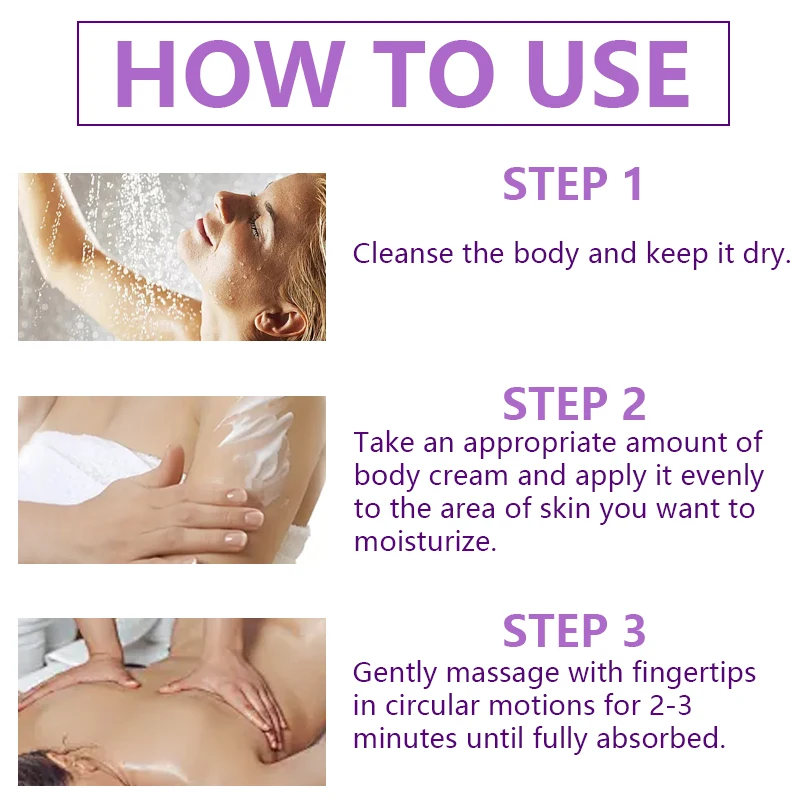 HOW TO USE

STEP 1

Cleanse the body and keep it dry.

STEP 2

Take an appropriate amount of body cream and apply it evenly to the area of skin you want to moisturize.

STEP 3

Gently massage with fingertips in circular motions for 2-3 minutes until fully absorbed.