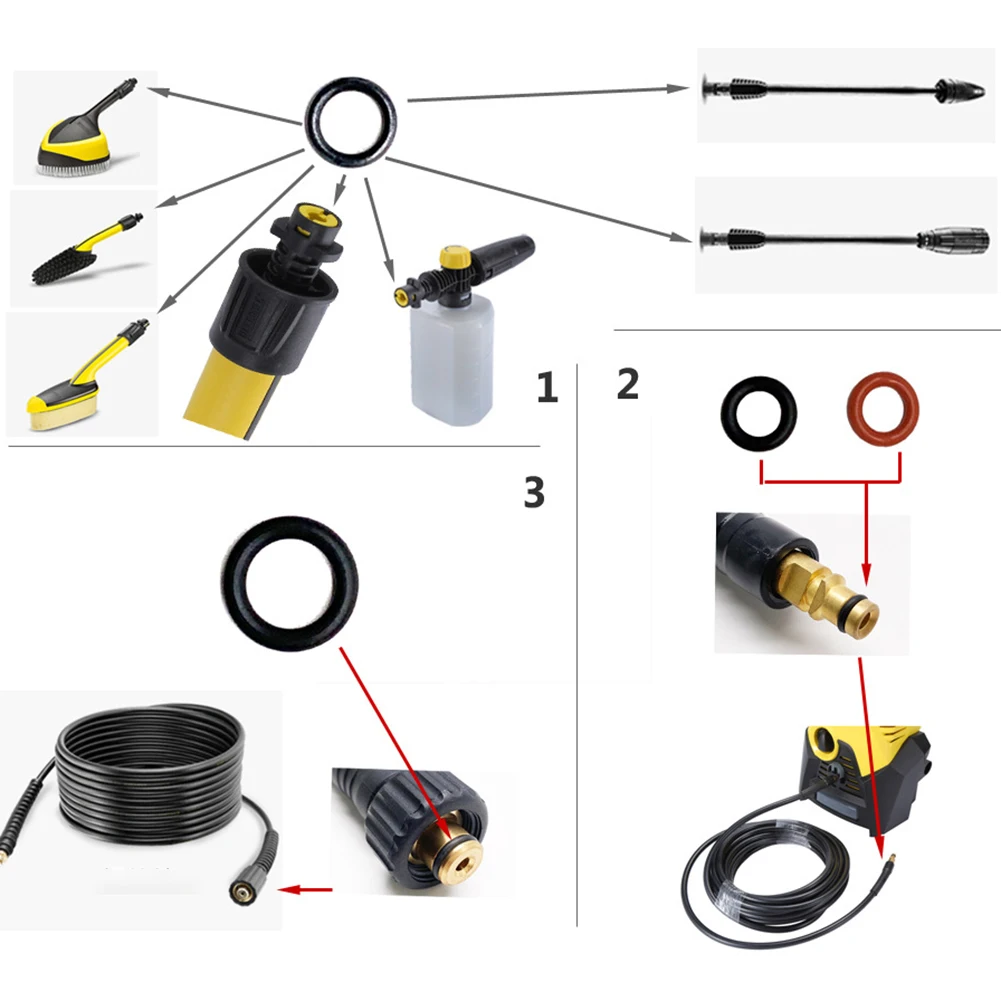 1

2

3