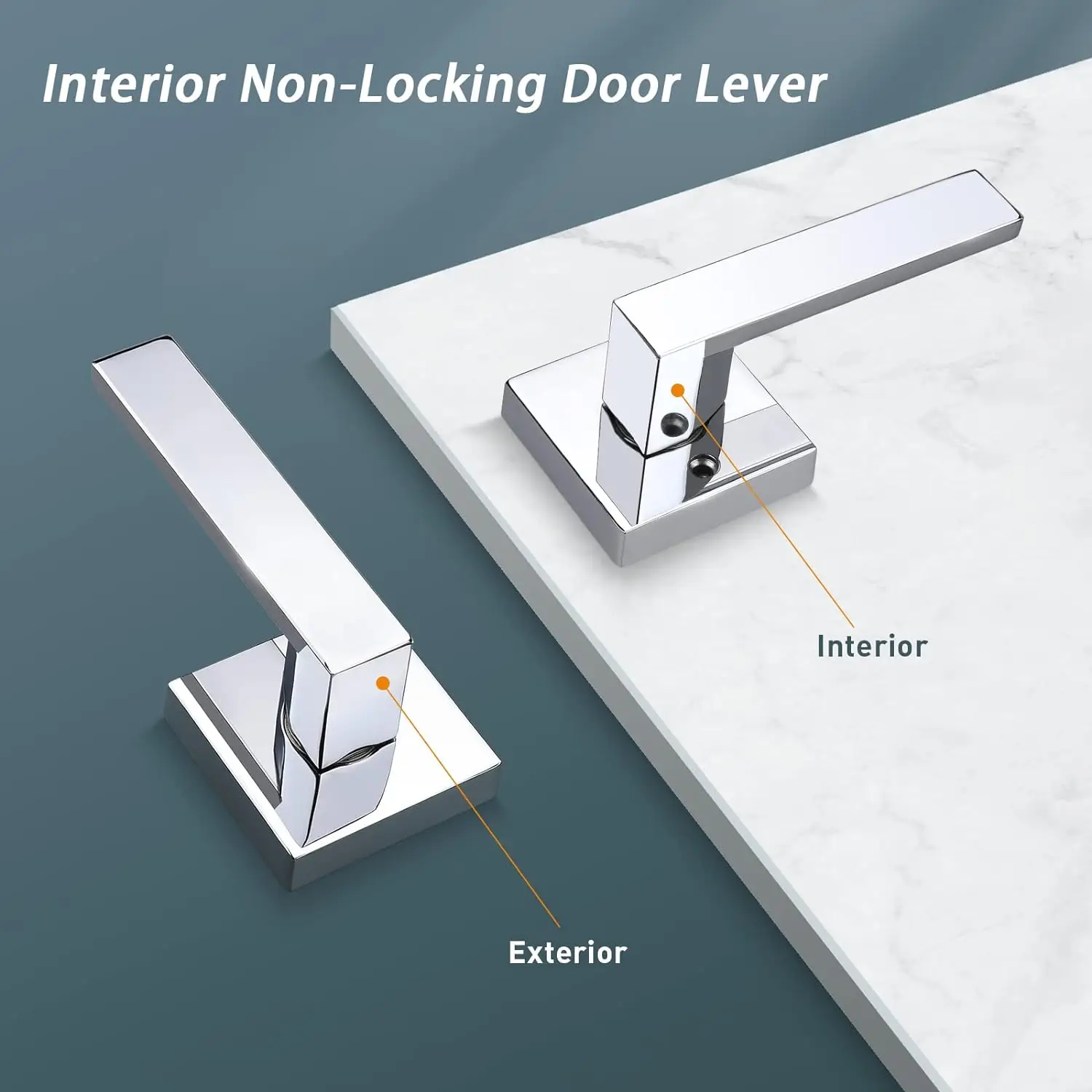 Interior Non-Locking Door Lever

Interior

Exterior