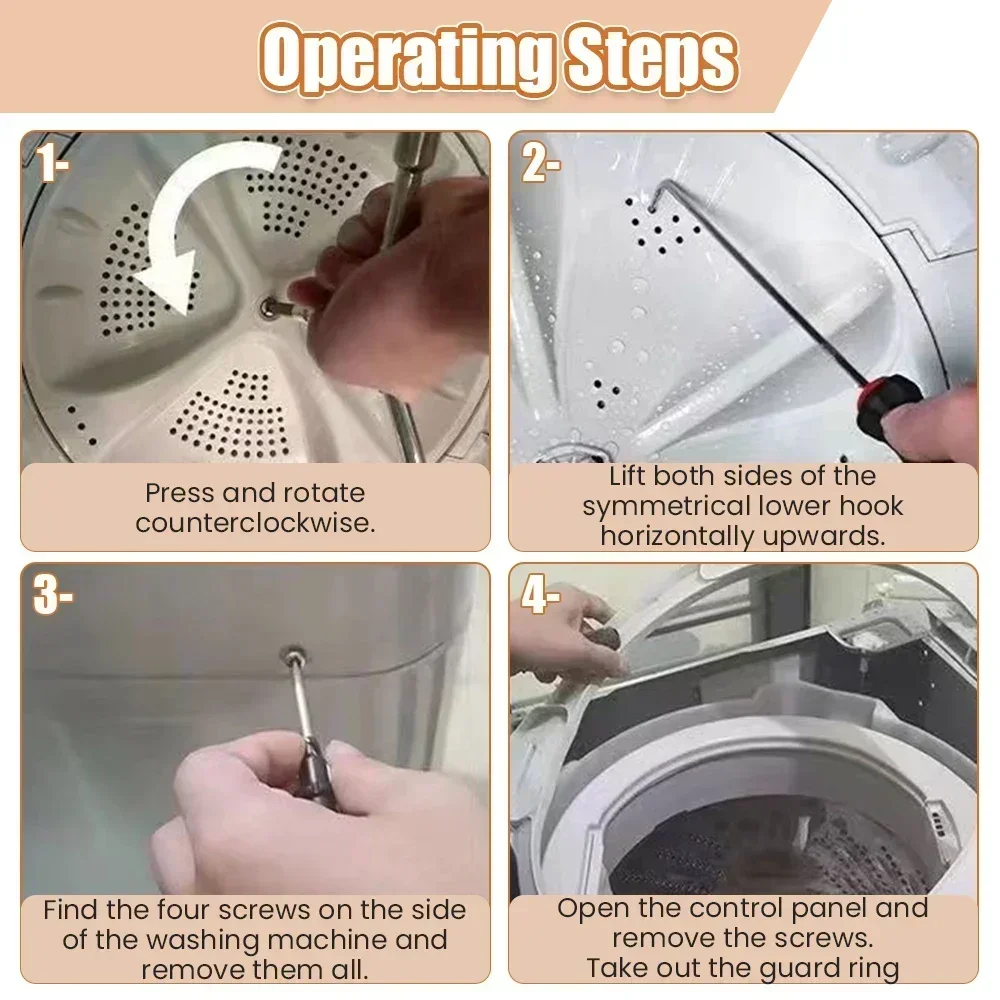 Operating Steps

1-

Press and rotate counterclockwise.

2-

Lift both sides of the symmetrical lower hook horizontally upwards.

3-

Find the four screws on the side of the washing machine and remove them all.

4-

Open the control panel and remove the screws.
Take out the guard ring