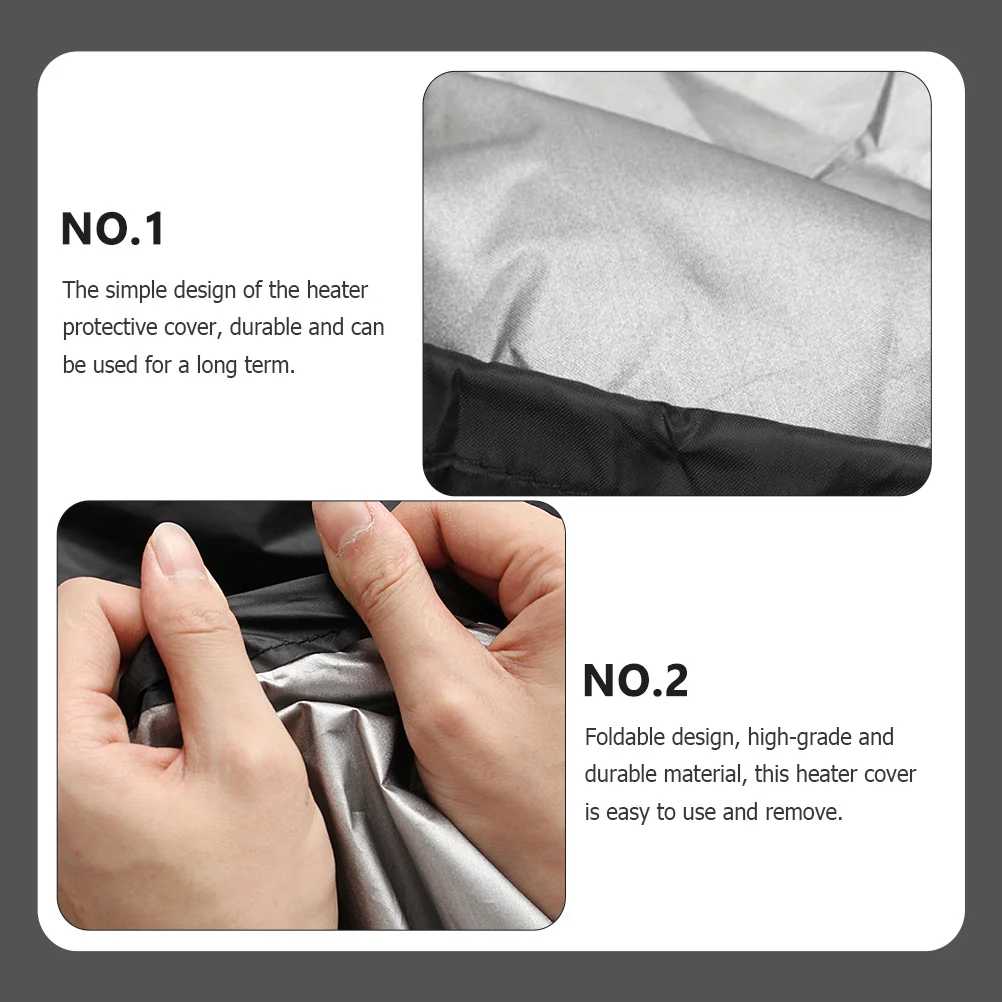 NO.1

The simple design of the heater protective cover, durable and can be used for a long term.

NO.2

Foldable design, high-grade and durable material, this heater cover is easy to use and remove.