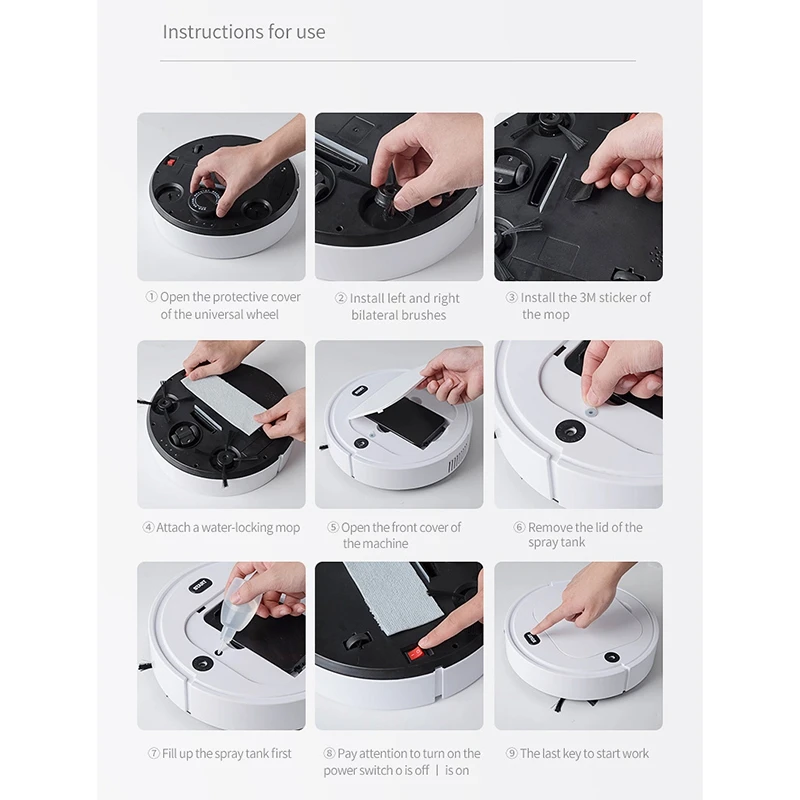 Instructions for use

① Open the protective cover of the universal wheel

② Install left and right bilateral brushes

③ Install the 3M sticker of the mop

④ Attach a water-locking mop

⑤ Open the front cover of the machine

⑥ Remove the lid of the spray tank

START

⑦ Fill up the spray tank first

⑧ Pay attention to turn on the power switch o is off | is on

⑨ The last key to start work