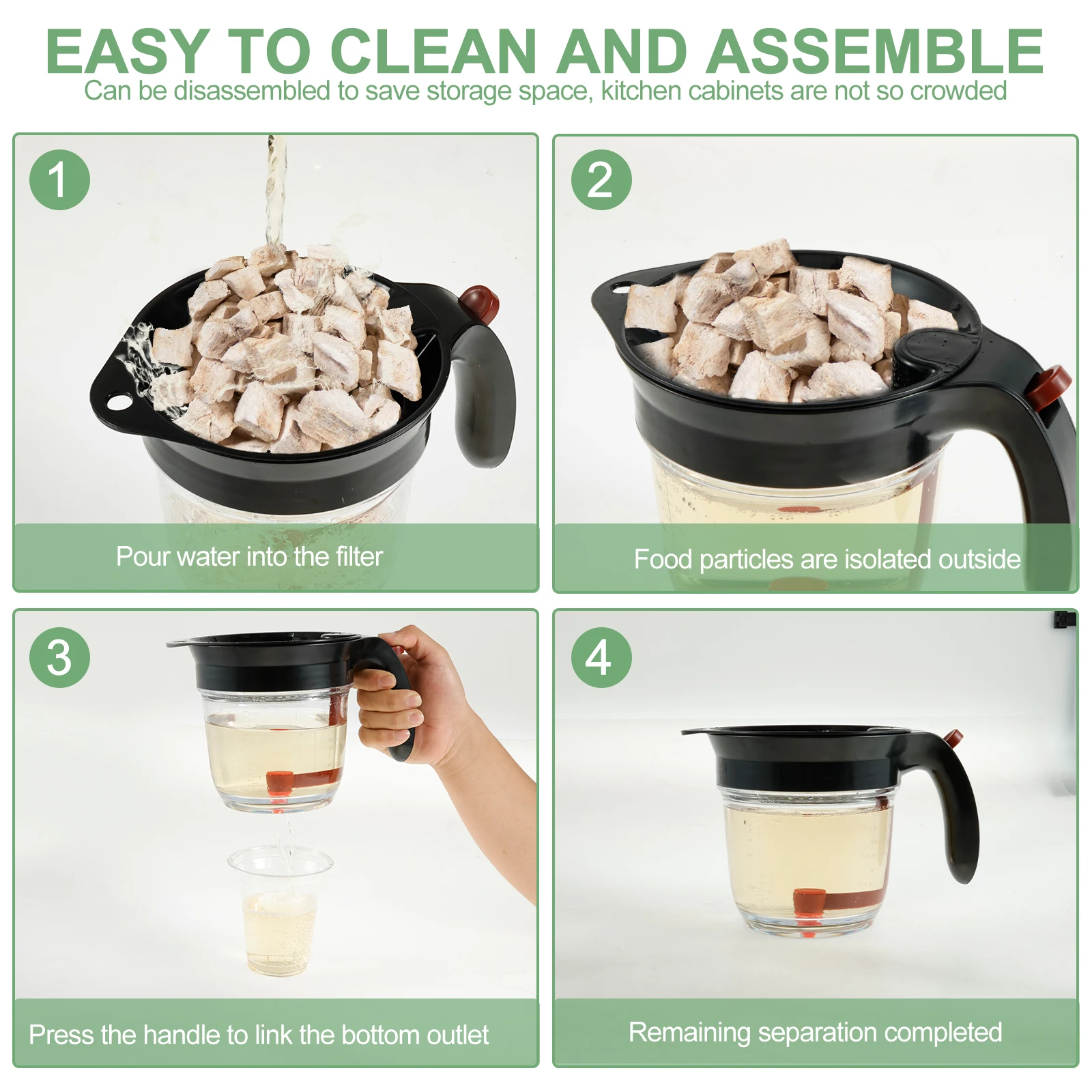 EASY TO CLEAN AND ASSEMBLE
Can be disassembled to save storage space, kitchen cabinets are not so crowded

1
Pour water into the filter

2
Food particles are isolated outside

3
Press the handle to link the bottom outlet

4
Remaining separation completed