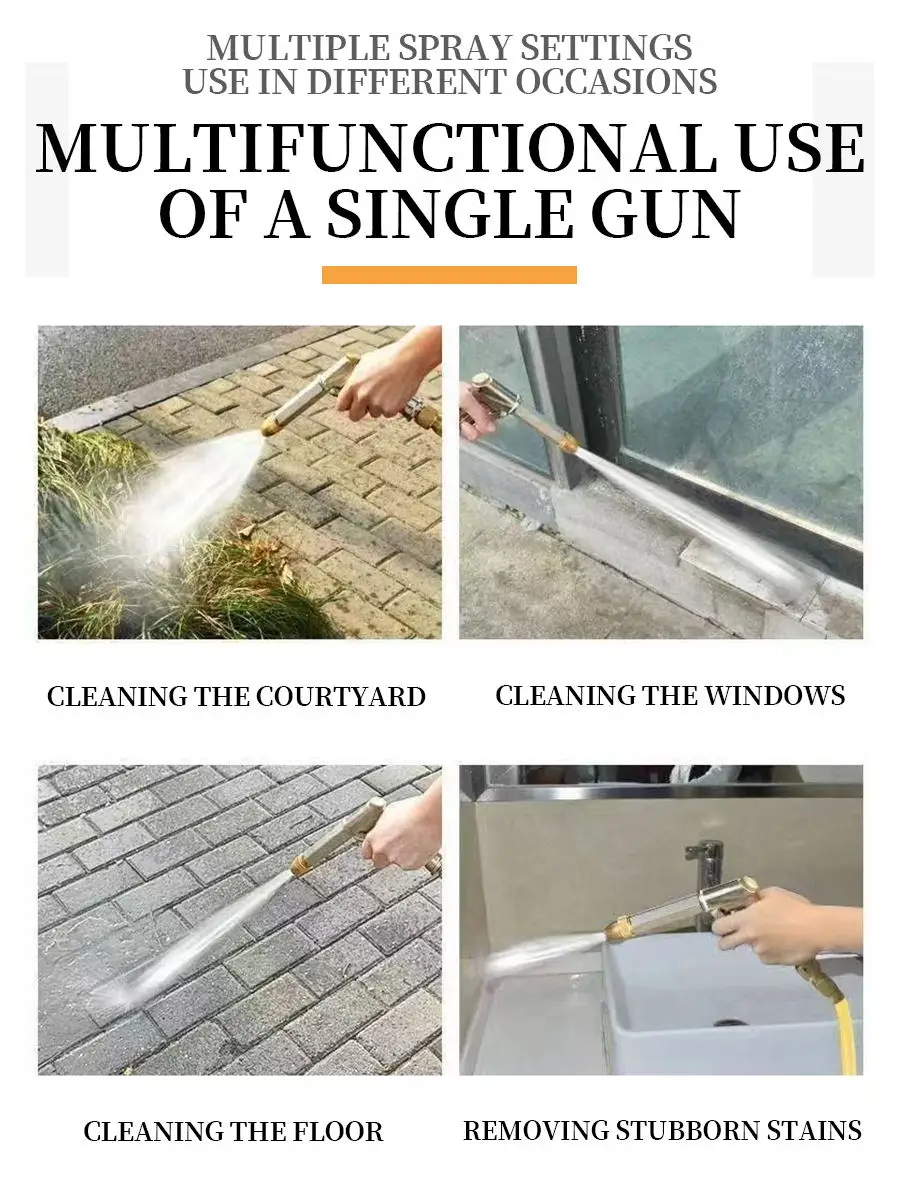 MULTIPLE SPRAY SETTINGS
USE IN DIFFERENT OCCASIONS

MULTIFUNCTIONAL USE OF A SINGLE GUN

CLEANING THE COURTYARD

CLEANING THE WINDOWS

CLEANING THE FLOOR

REMOVING STUBBORN STAINS